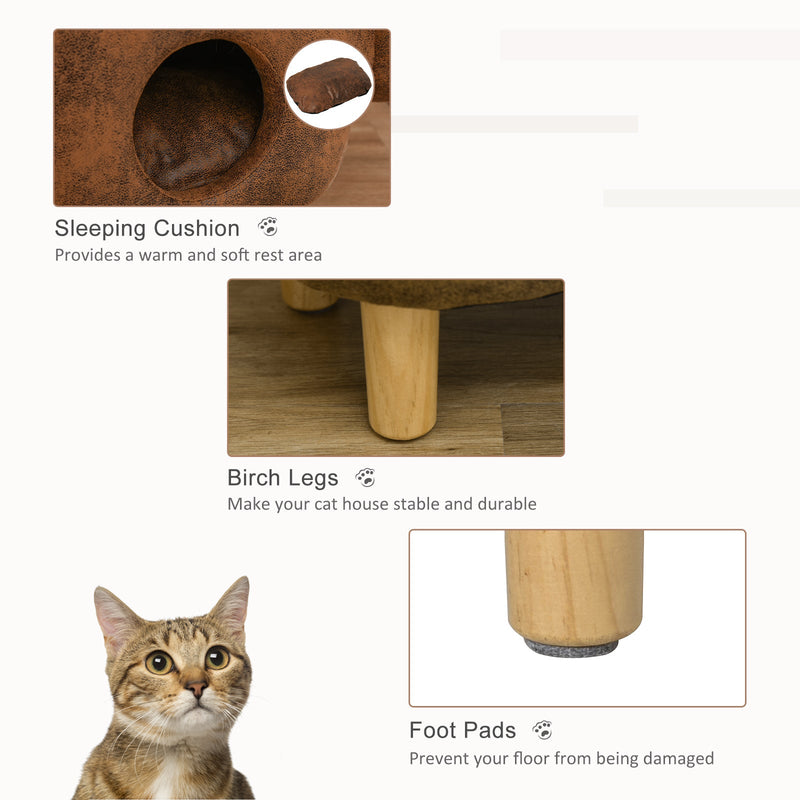 Sleeping Cushion
Provides a warm and soft rest area

Birch Legs
Make your cat house stable and durable

Foot Pads
Prevent your floor from being damaged