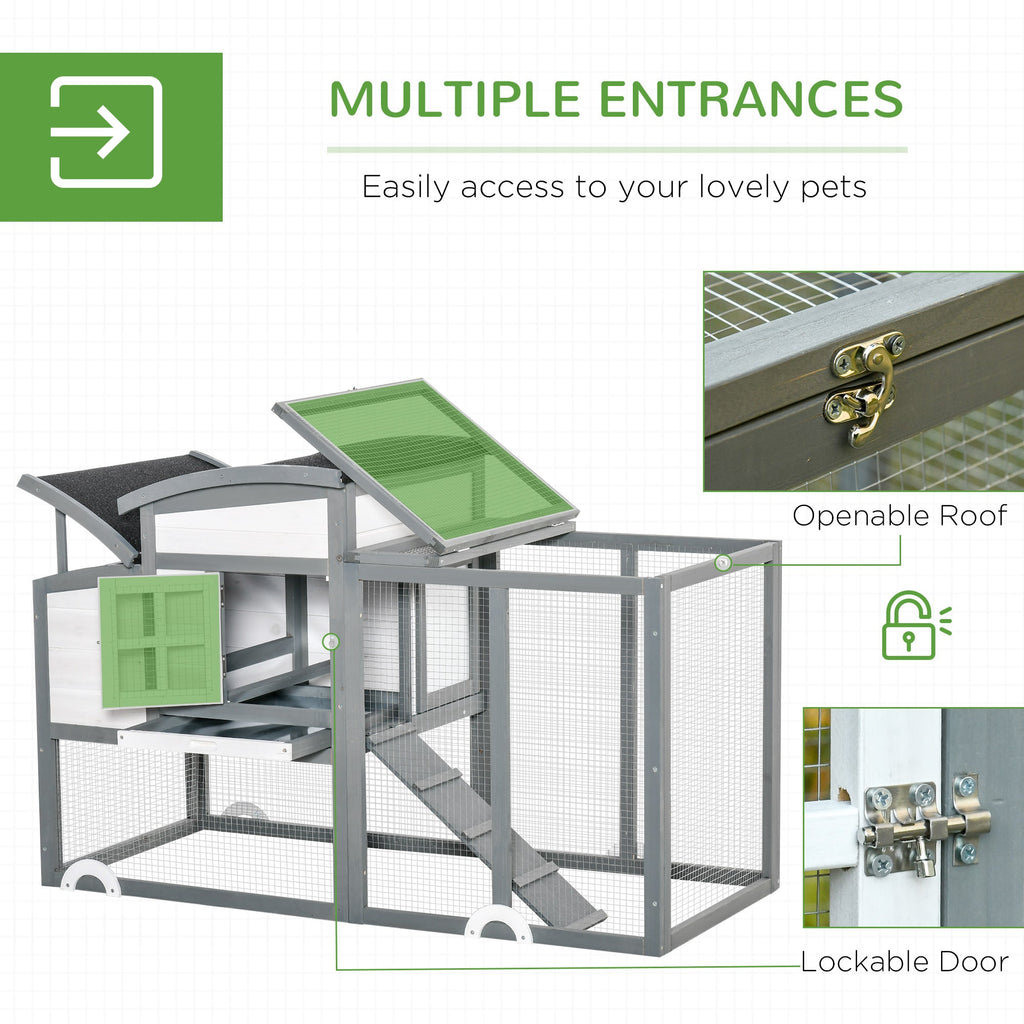 MULTIPLE ENTRANCES

Easily access to your lovely pets

Openable Roof

Lockable Door