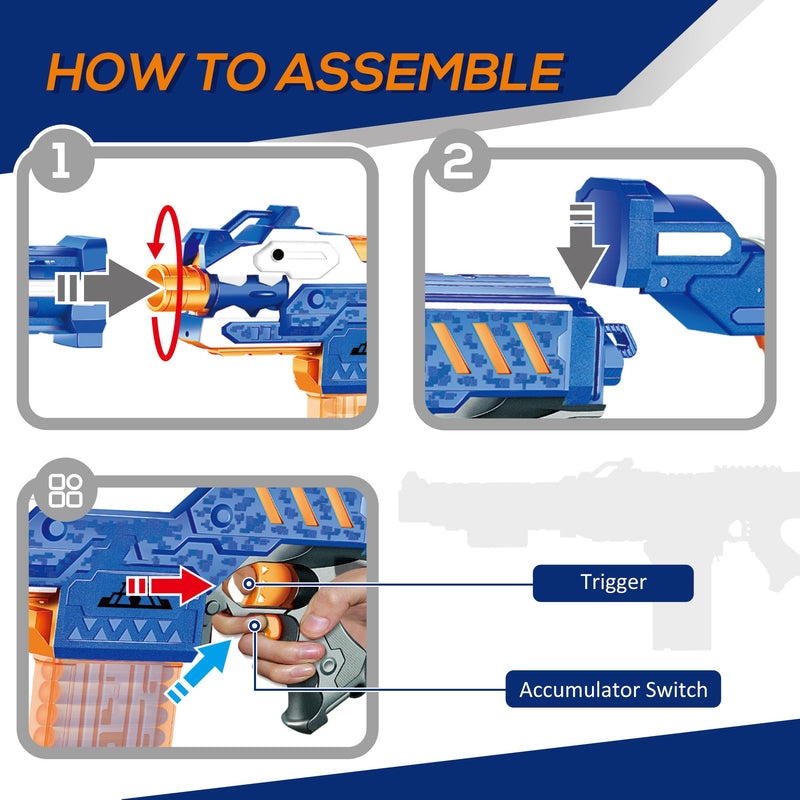 HOW TO ASSEMBLE

1

2

Trigger

Accumulator Switch