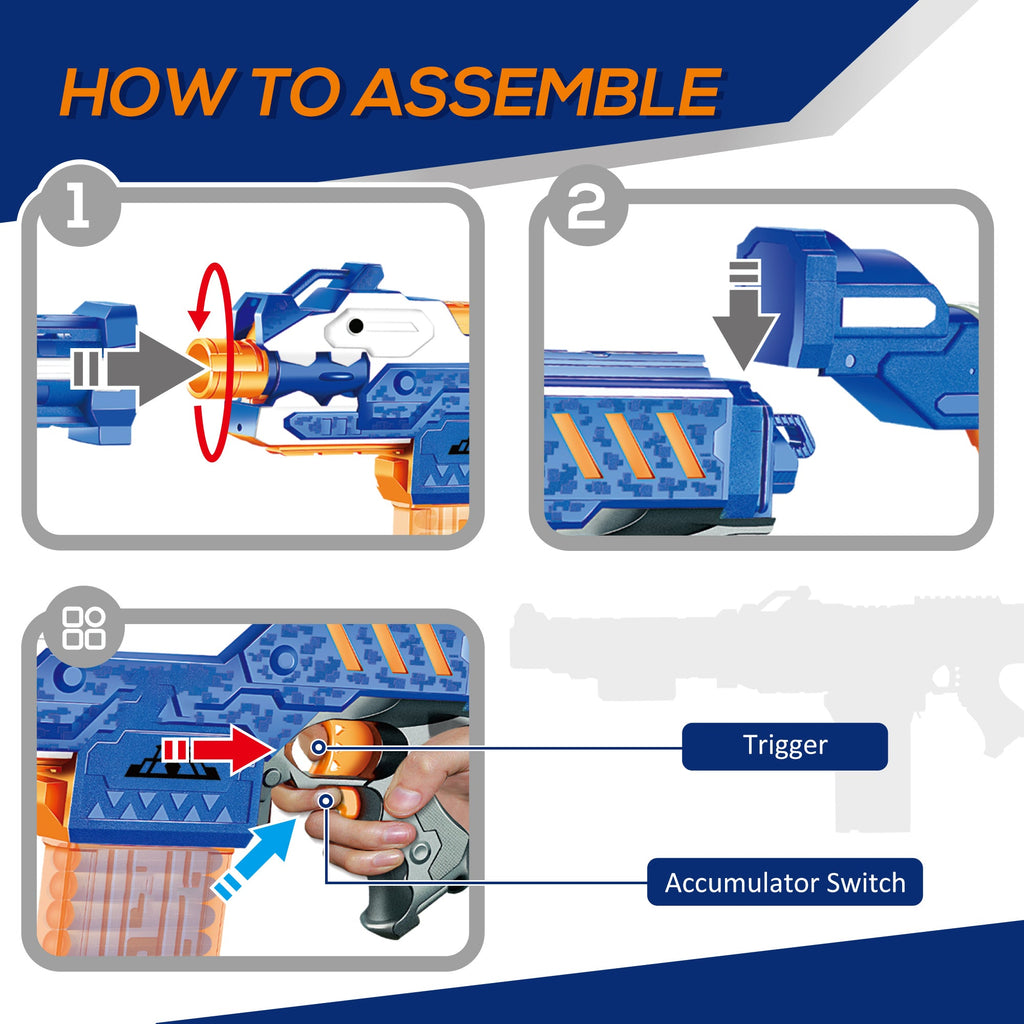 HOW TO ASSEMBLE

1

2

Trigger

Accumulator Switch