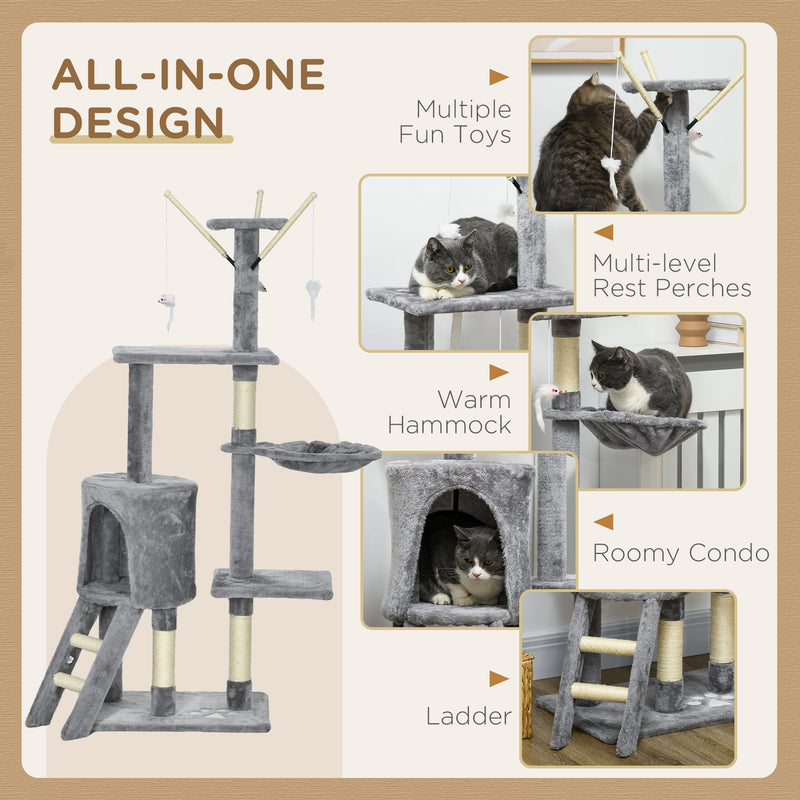 ALL-IN-ONE DESIGN

Multiple Fun Toys

Multi-level Rest Perches

Warm Hammock

Roomy Condo

Ladder