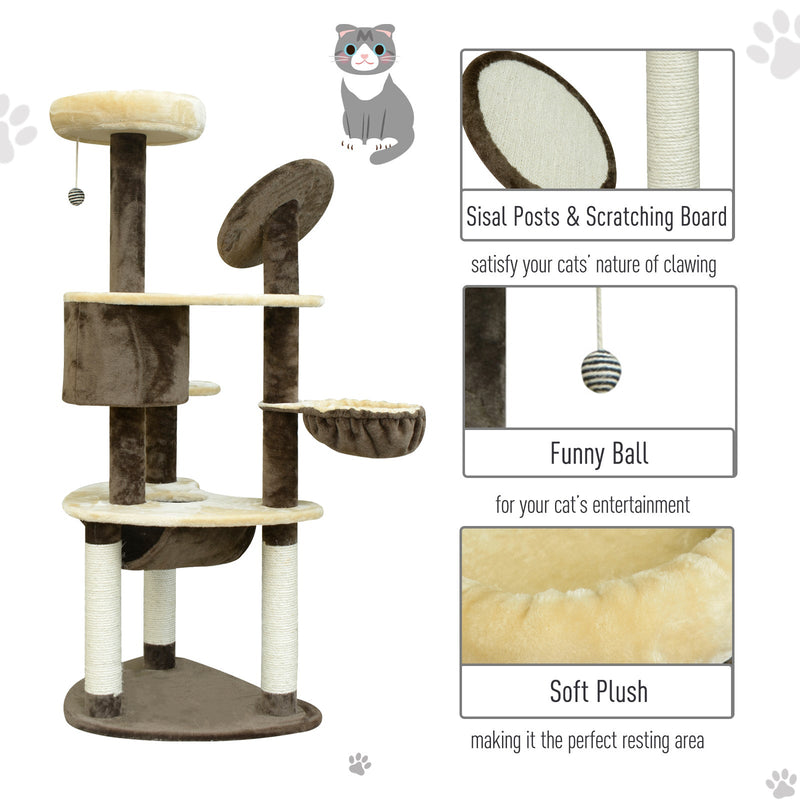 Sisal Posts & Scratching Board

satisfy your cats' nature of clawing

Funny Ball

for your cat's entertainment

Soft Plush

making it the perfect resting area