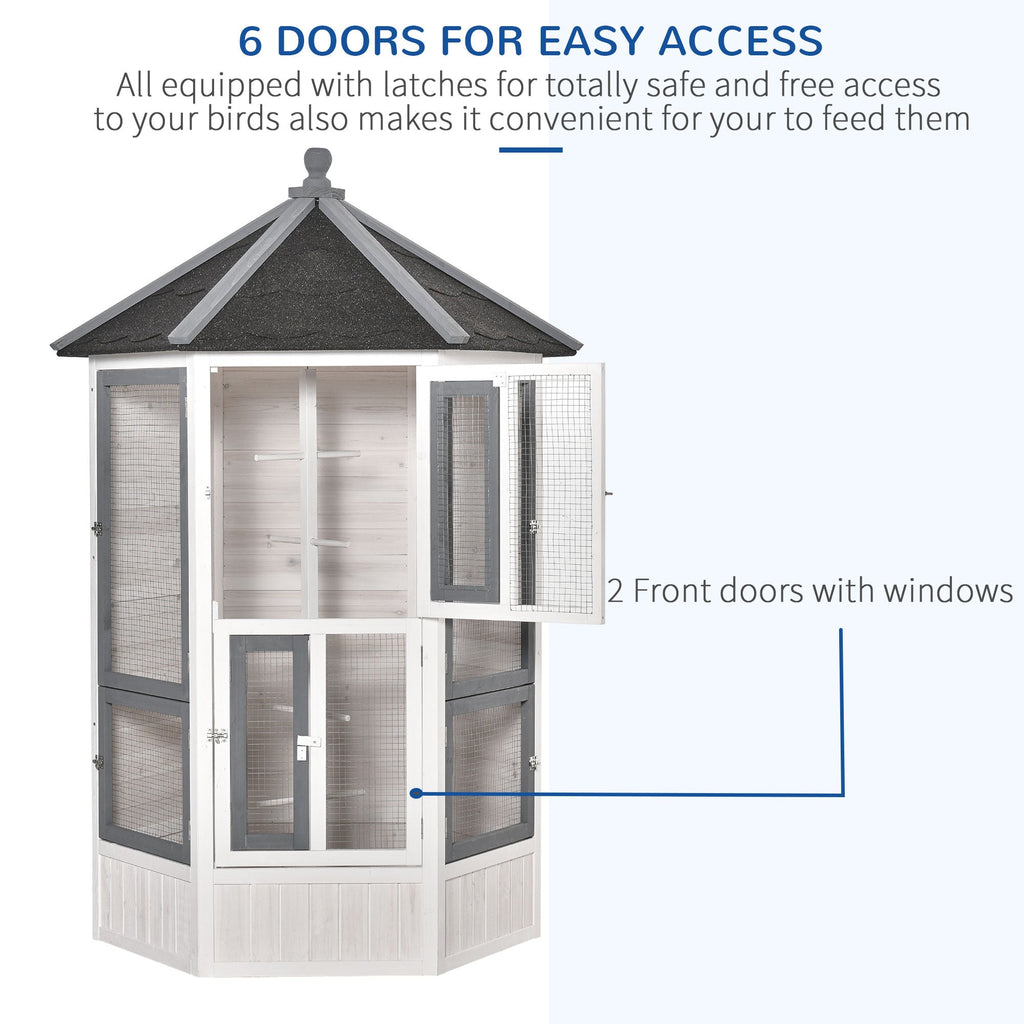 6 DOORS FOR EASY ACCESS

All equipped with latches for totally safe and free access to your birds also makes it convenient for your to feed them

2 Front doors with windows