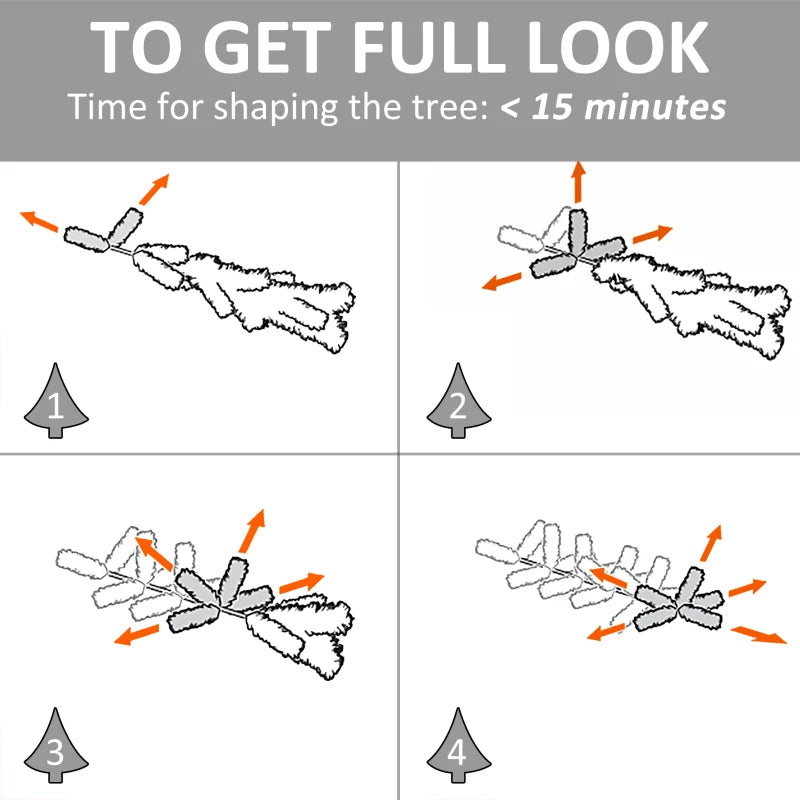 TO GET FULL LOOK
Time for shaping the tree: < 15 minutes

1

2

3

4