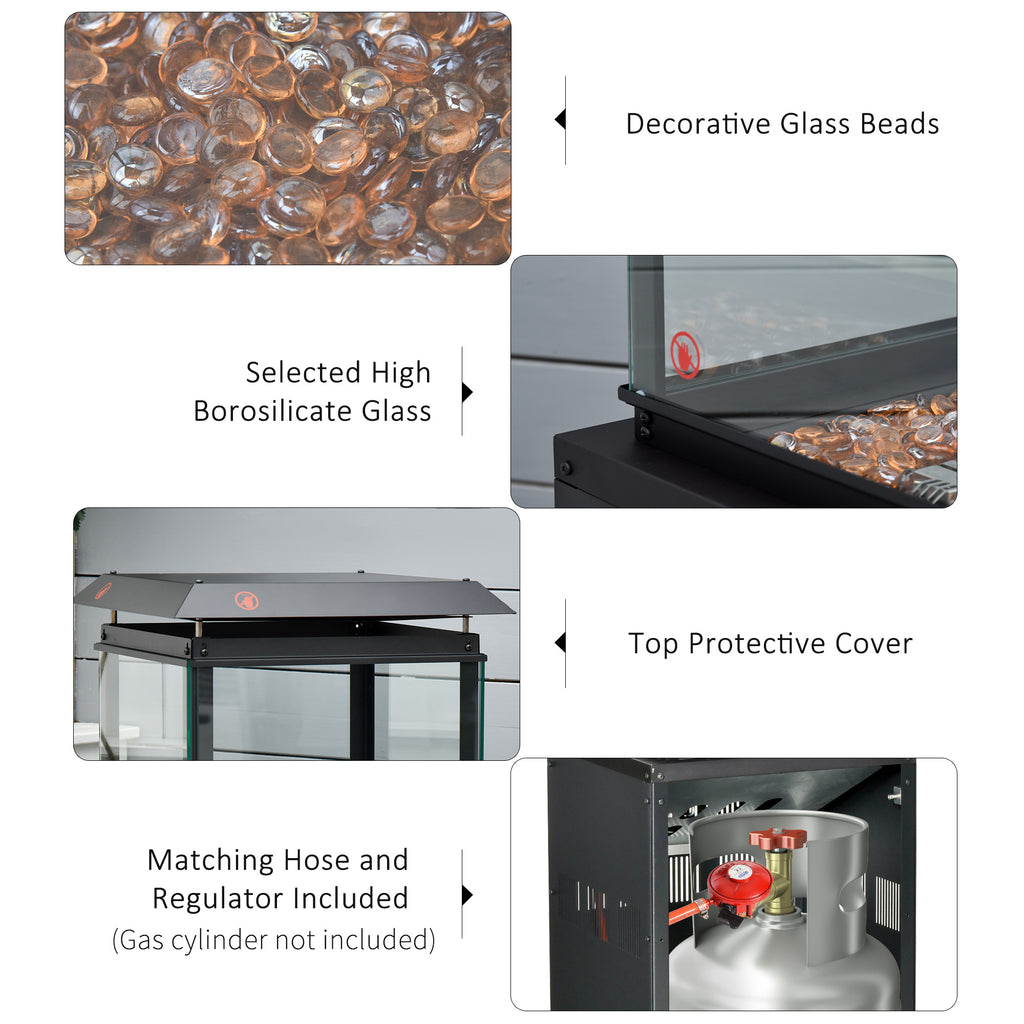 Decorative Glass Beads

Selected High Borosilicate Glass

Top Protective Cover

Matching Hose and Regulator Included
(Gas cylinder not included)