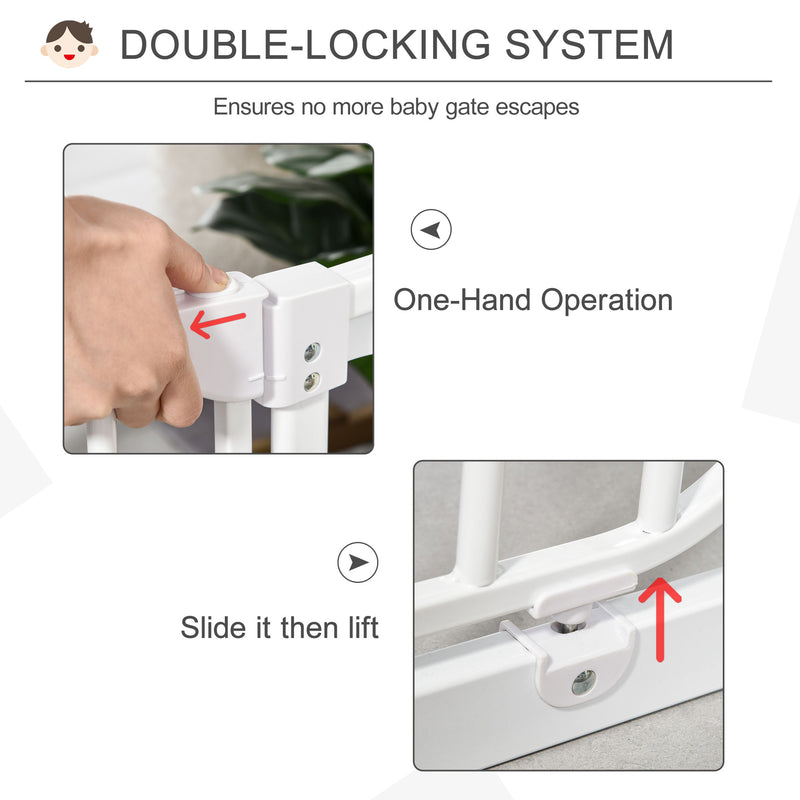 DOUBLE-LOCKING SYSTEM

Ensures no more baby gate escapes

One-Hand Operation

Slide it then lift