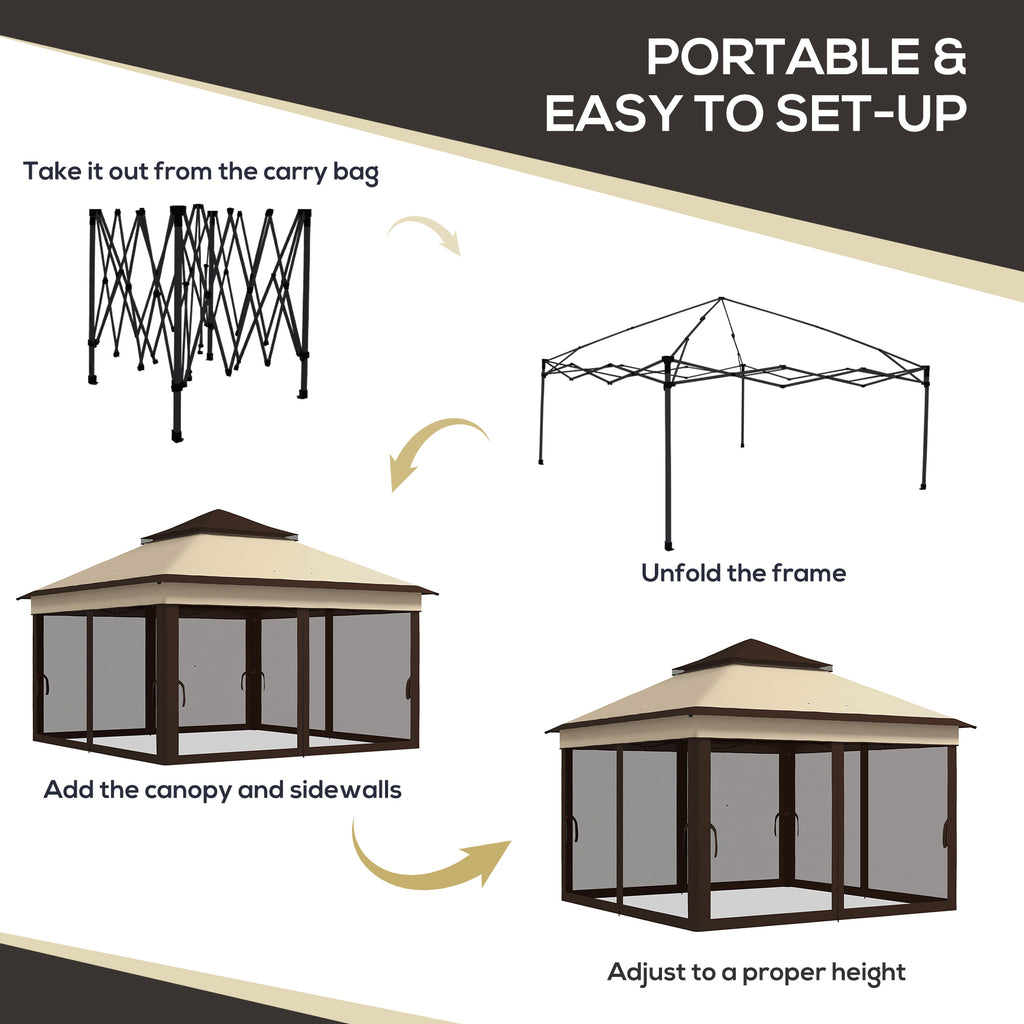 PORTABLE & EASY TO SET-UP

Take it out from the carry bag

Unfold the frame

Add the canopy and sidewalls

Adjust to a proper height