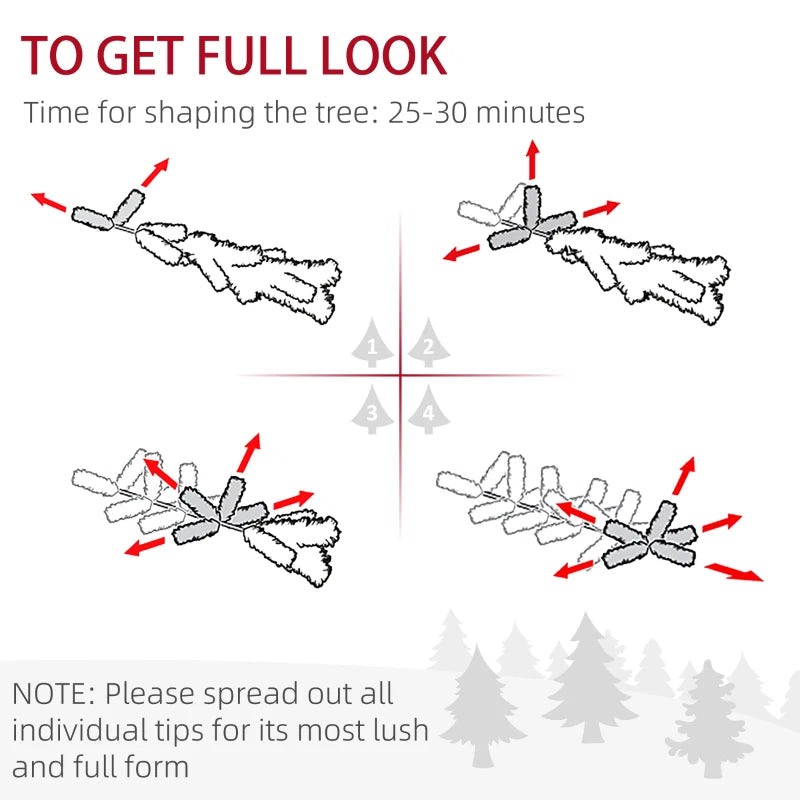 TO GET FULL LOOK

Time for shaping the tree: 25-30 minutes

1

2

3

4

NOTE: Please spread out all individual tips for its most lush and full form