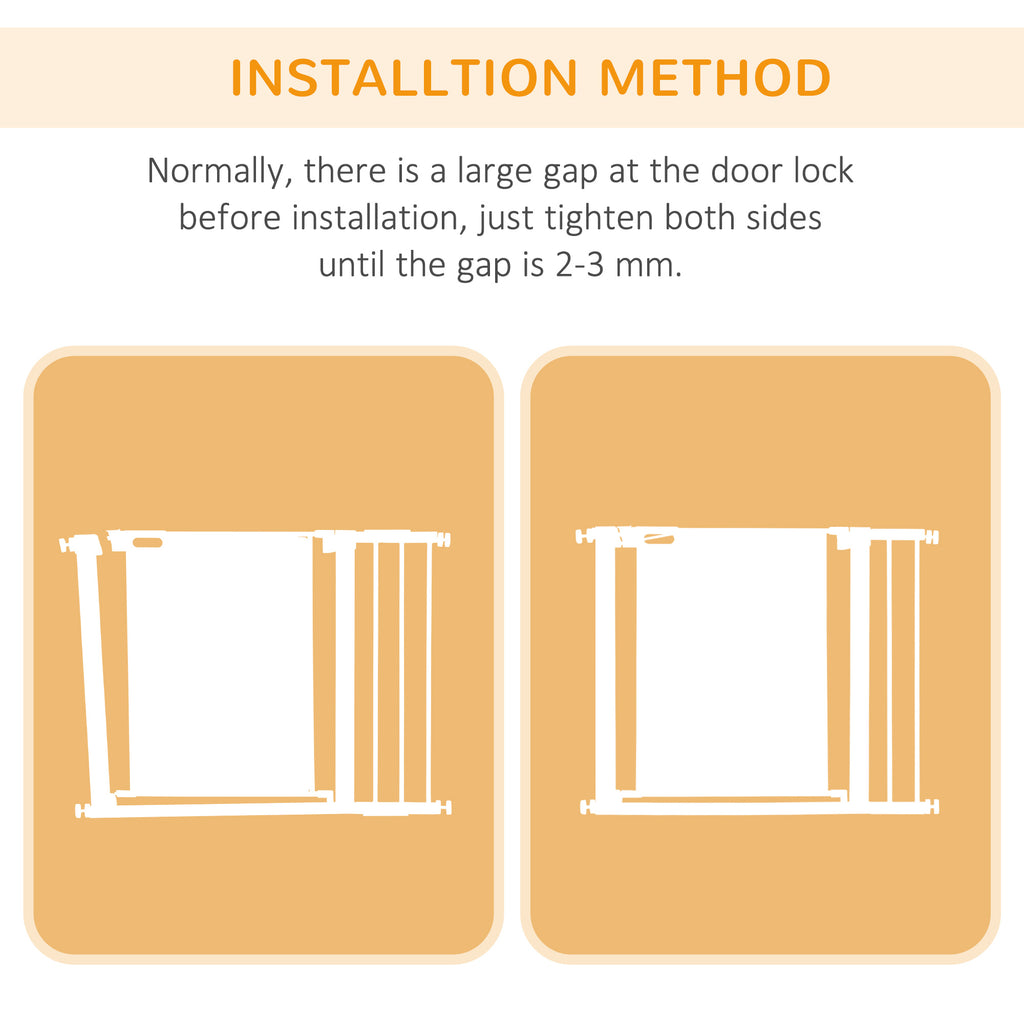 INSTALLTION METHOD

Normally, there is a large gap at the door lock before installation, just tighten both sides until the gap is 2-3 mm.