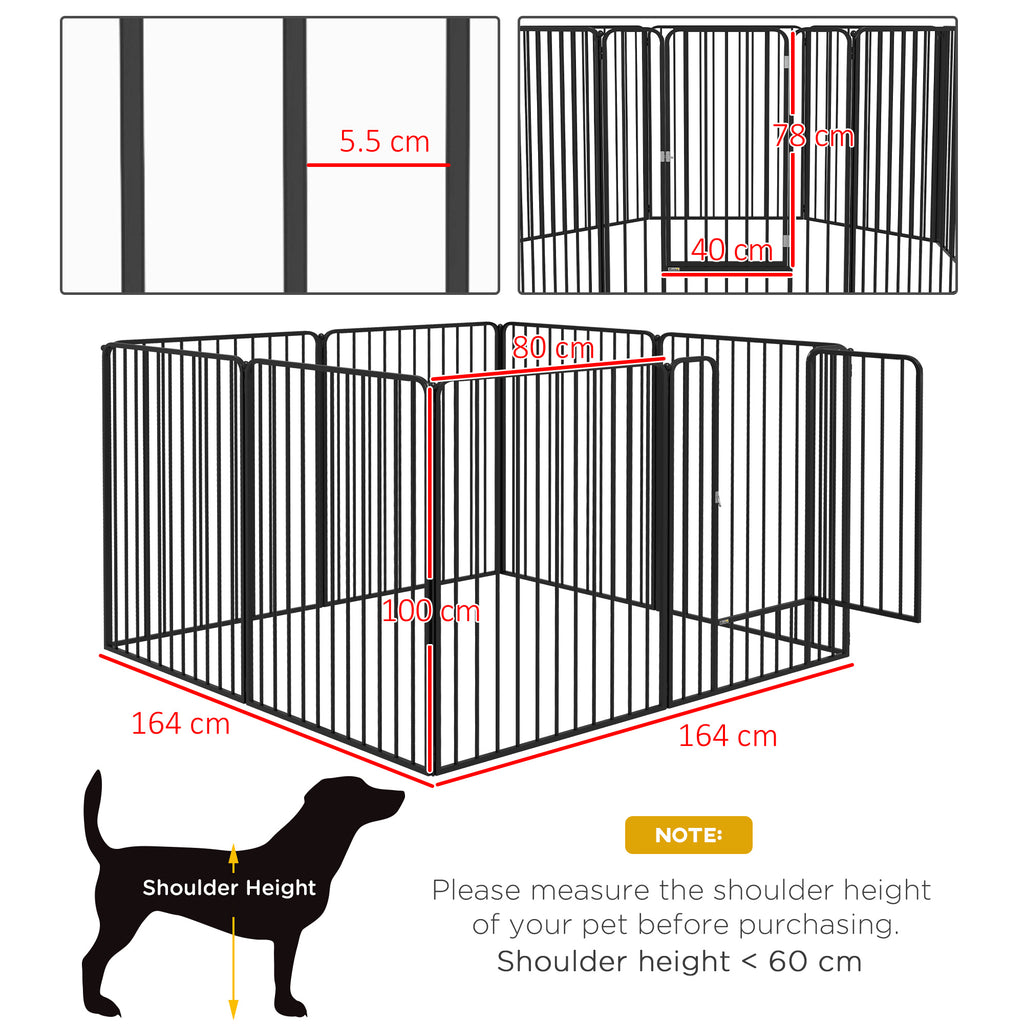 5.5 cm

78 cm

40 cm

80 cm

100 cm

164 cm

164 cm

Shoulder Height

NOTE:

Please measure the shoulder height of your pet before purchasing.

Shoulder height < 60 cm