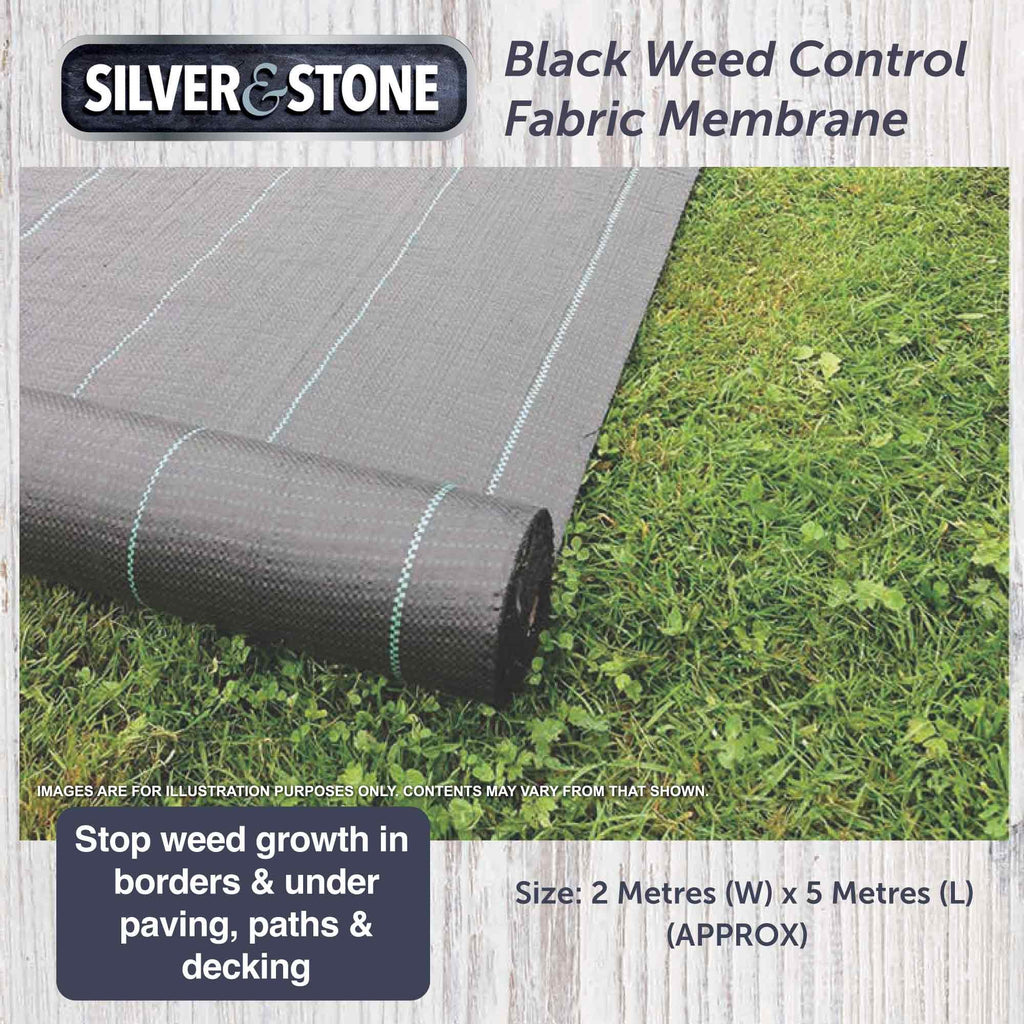 SILVER&STONE

Black Weed Control Fabric Membrane

IMAGES ARE FOR ILLUSTRATION PURPOSES ONLY. CONTENTS MAY VARY FROM THAT SHOWN.

Stop weed growth in borders & under paving, paths & decking

Size: 2 Metres (W) x 5 Metres (L) (APPROX)