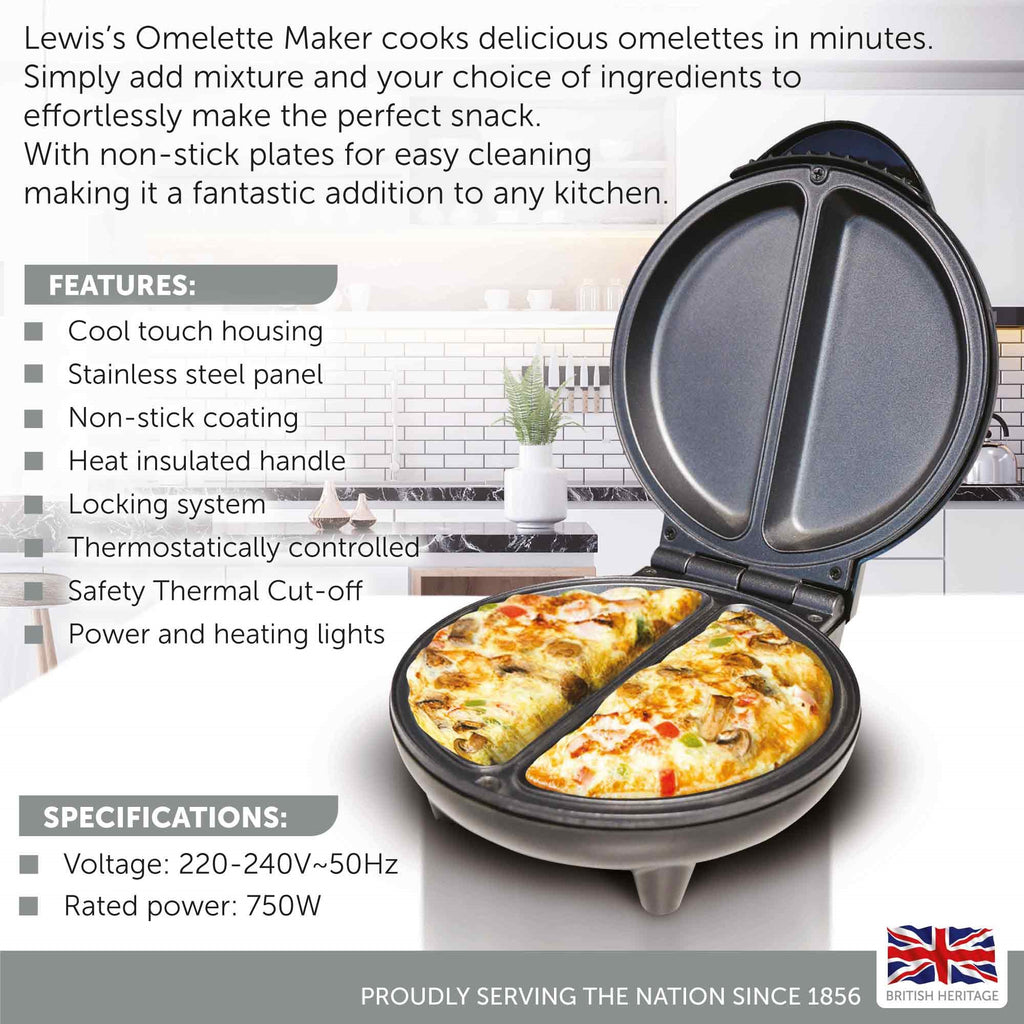 Lewis's Omelette Maker cooks delicious omelettes in minutes. Simply add mixture and your choice of ingredients to effortlessly make the perfect snack.
With non-stick plates for easy cleaning making it a fantastic addition to any kitchen.

FEATURES:
Cool touch housing
Stainless steel panel
Non-stick coating
Heat insulated handle
Locking system
Thermostatically controlled
Safety Thermal Cut-off
Power and heating lights

SPECIFICATIONS:
Voltage: 220-240V~50Hz
Rated power: 750W

PROUDLY SERVING THE NATION SINCE 1856

BRITISH HERITAGE