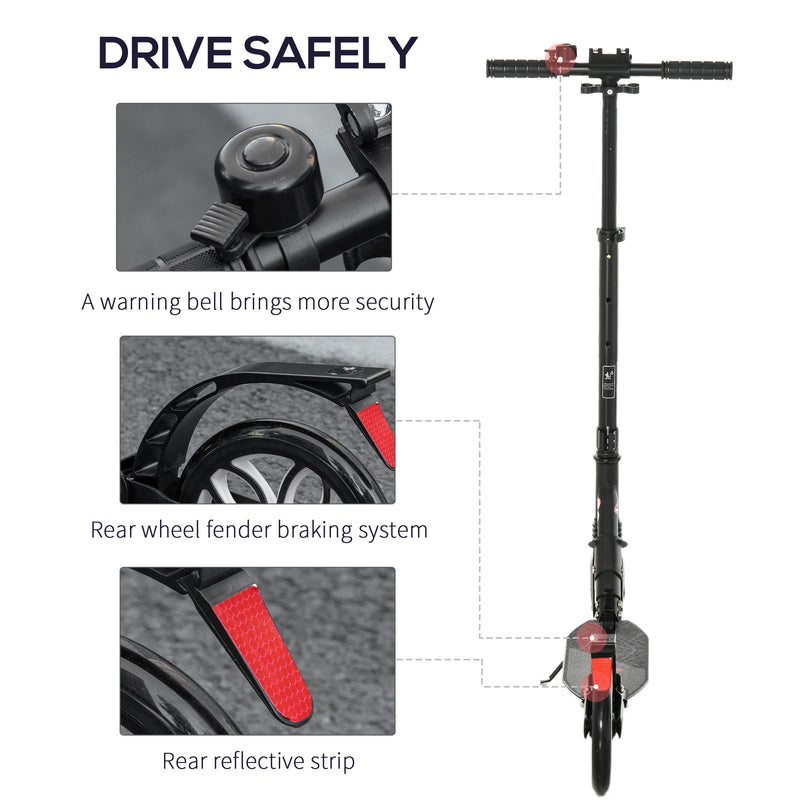 DRIVE SAFELY

A warning bell brings more security

Rear wheel fender braking system

Rear reflective strip