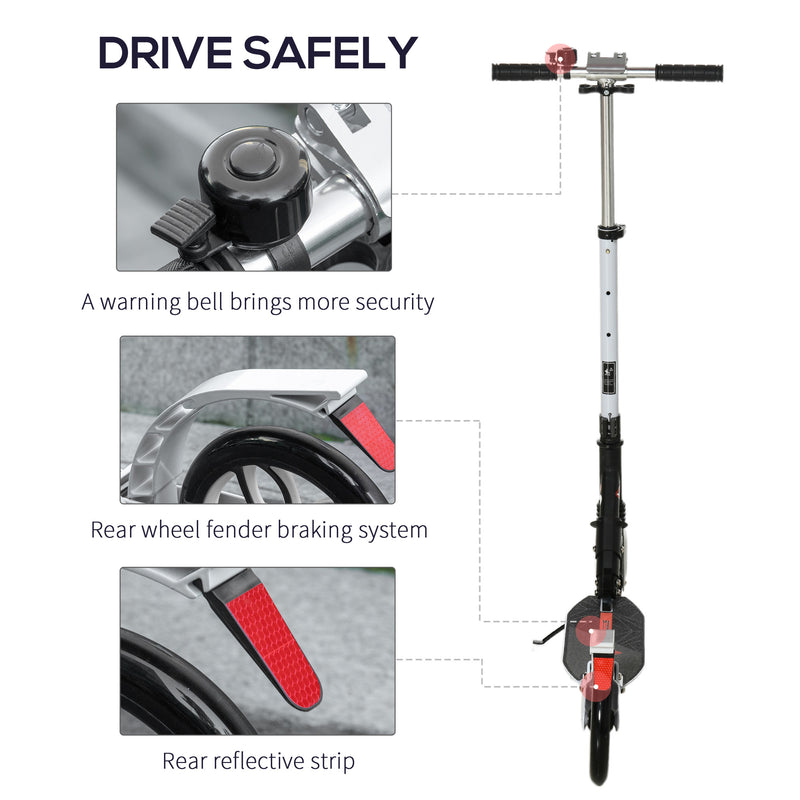 DRIVE SAFELY

A warning bell brings more security

Rear wheel fender braking system

Rear reflective strip