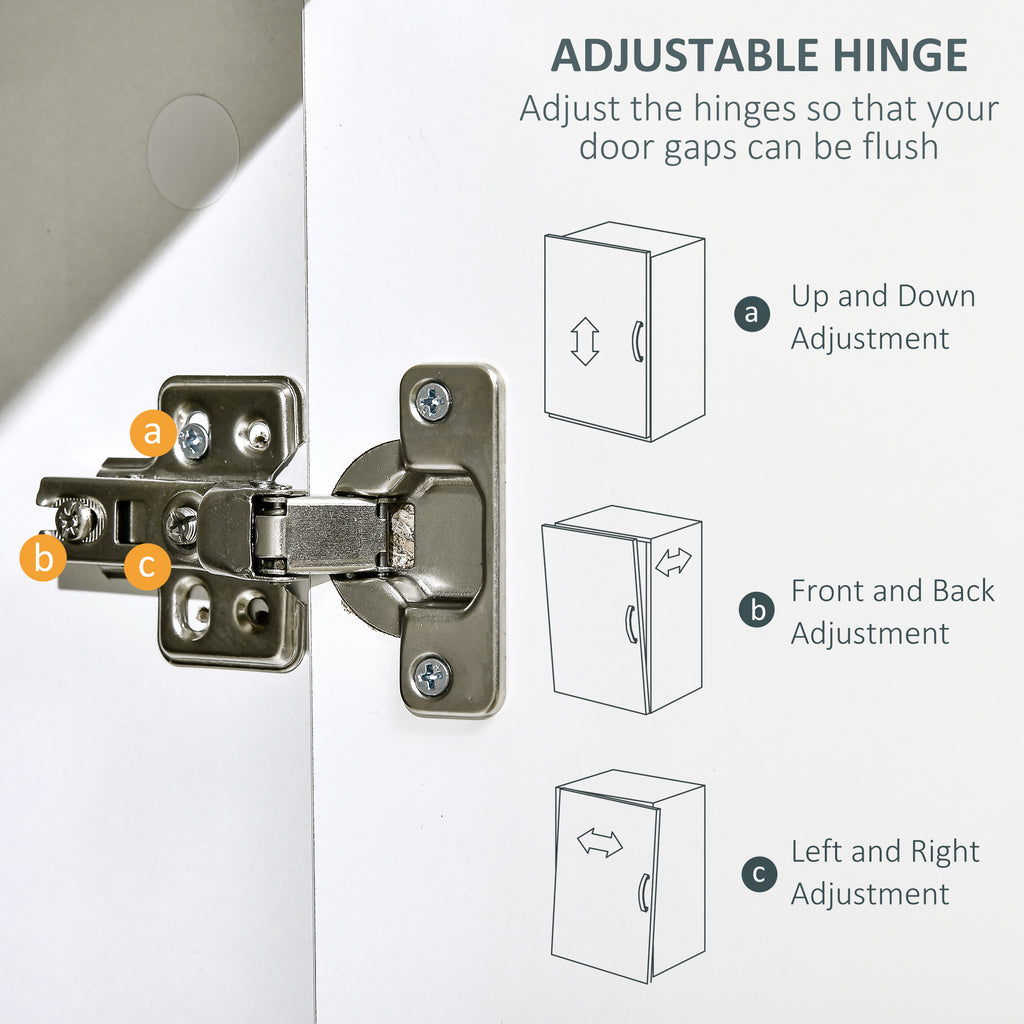 ADJUSTABLE HINGE
Adjust the hinges so that your door gaps can be flush

a

b

c

a Up and Down Adjustment

b Front and Back Adjustment

c Left and Right Adjustment