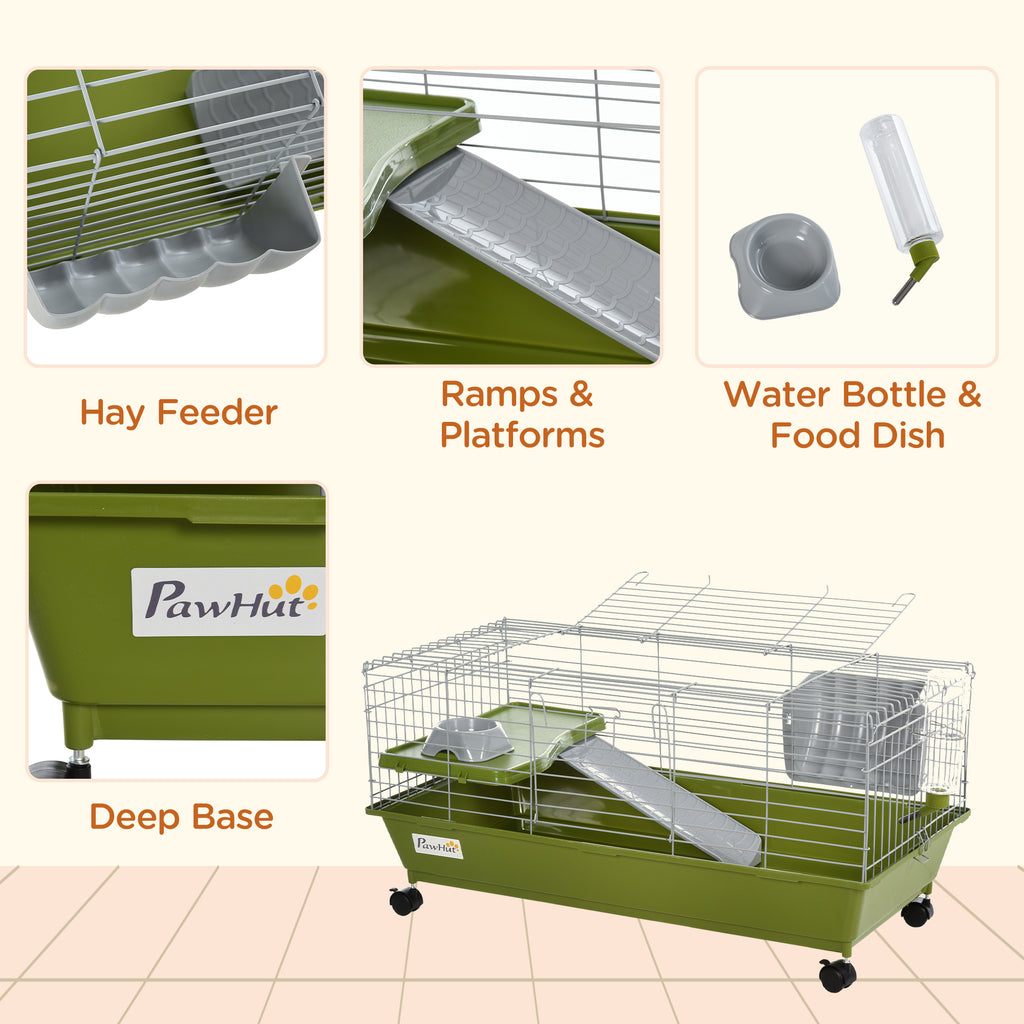 Hay Feeder

Ramps & Platforms

Water Bottle & Food Dish

PawHut

Deep Base

PawHut