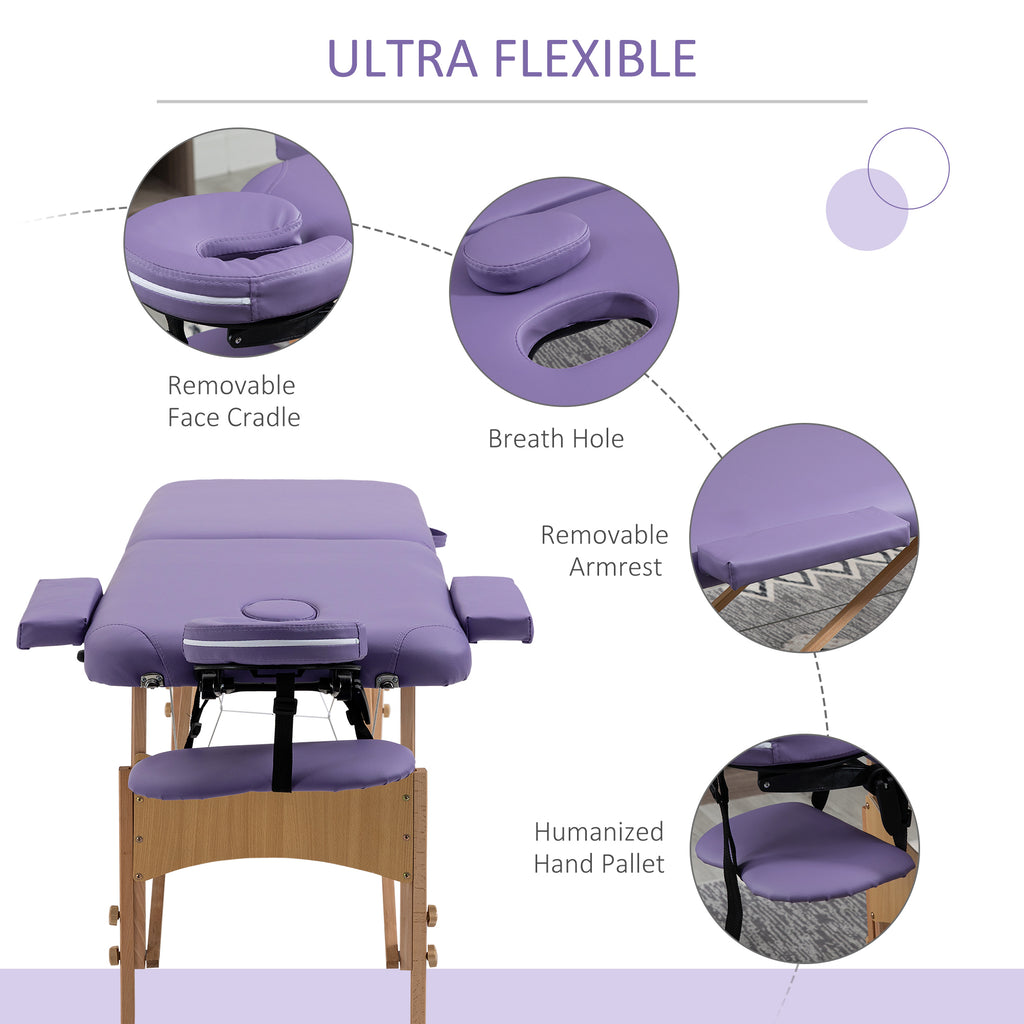 ULTRA FLEXIBLE

Removable
Face Cradle

Breath Hole

Removable
Armrest

Humanized
Hand Pallet