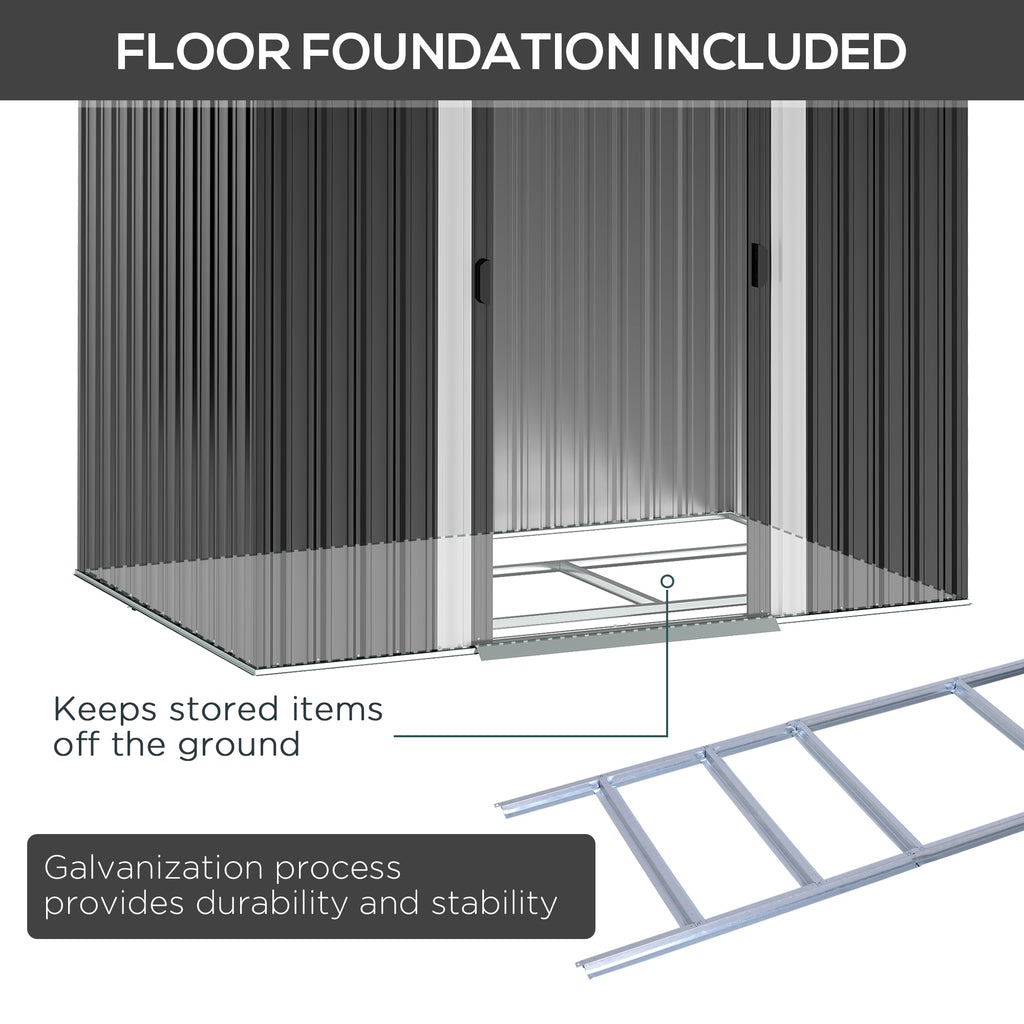 FLOOR FOUNDATION INCLUDED

Keeps stored items off the ground

Galvanization process provides durability and stability