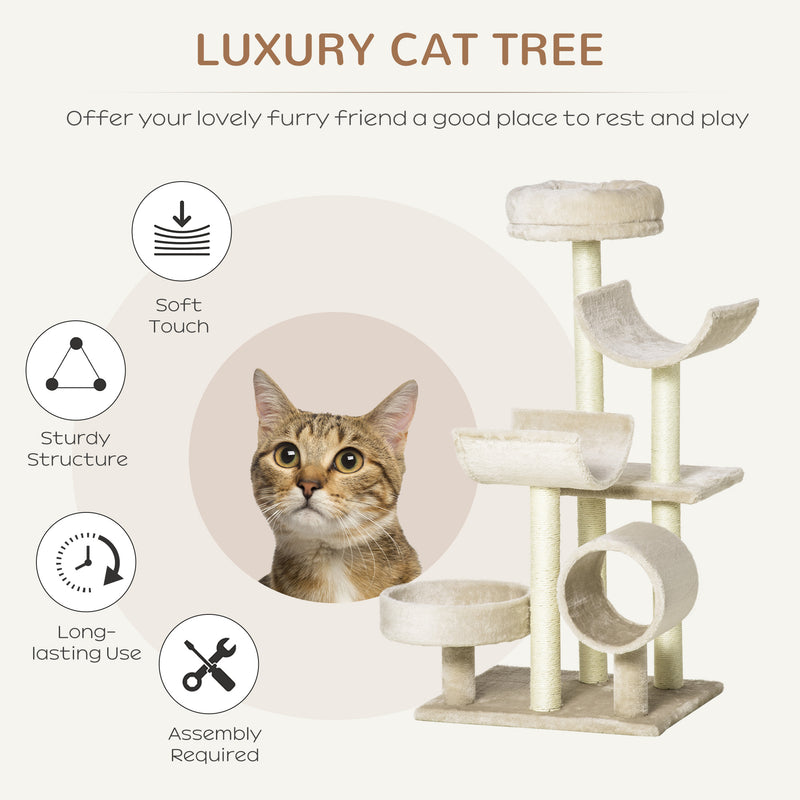 LUXURY CAT TREE

Offer your lovely furry friend a good place to rest and play

Soft Touch

Sturdy Structure

Long-lasting Use

Assembly Required