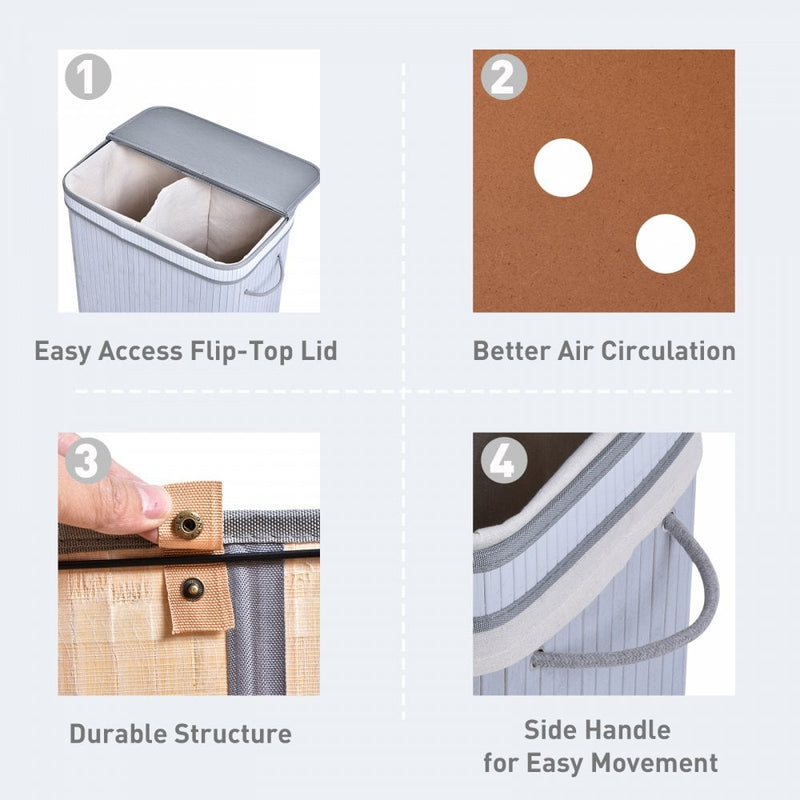 1

Easy Access Flip-Top Lid

2

Better Air Circulation

3

Durable Structure

4

Side Handle
for Easy Movement