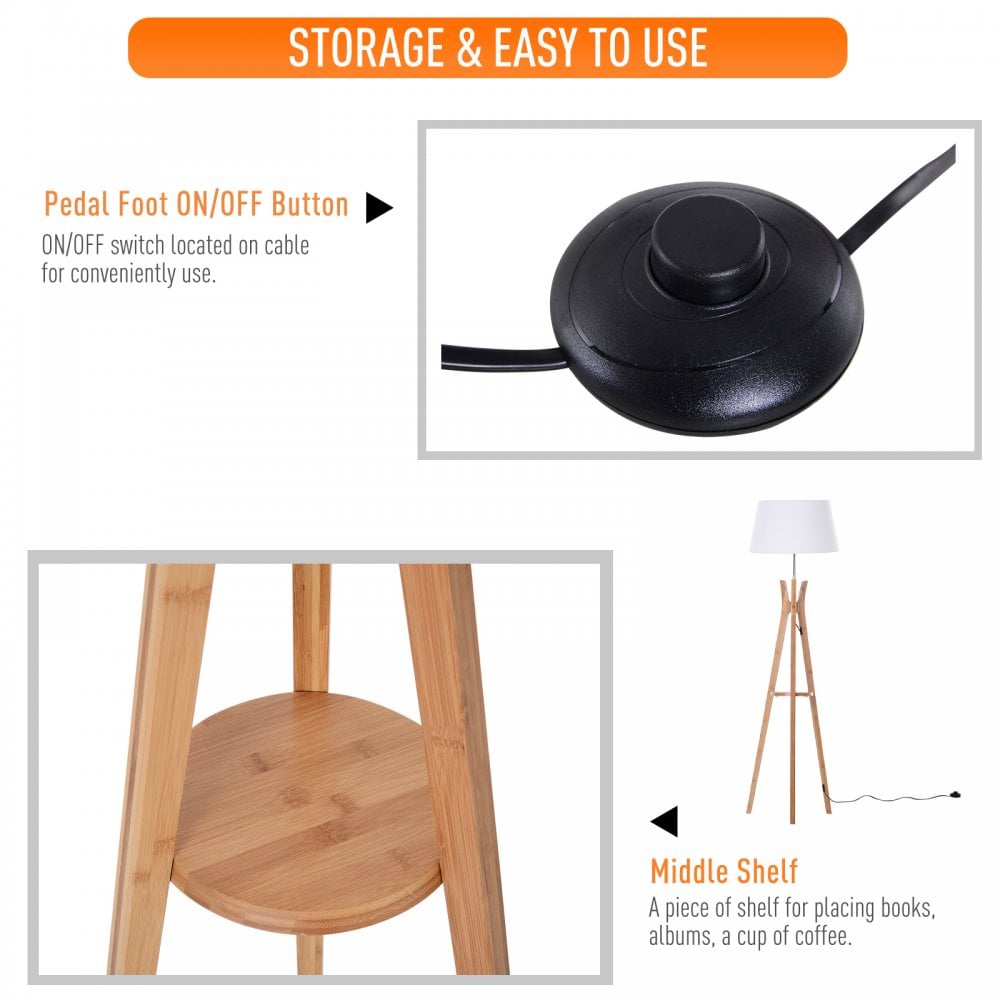 STORAGE & EASY TO USE

Pedal Foot ON/OFF Button

ON/OFF switch located on cable for conveniently use.

Middle Shelf

A piece of shelf for placing books, albums, a cup of coffee.