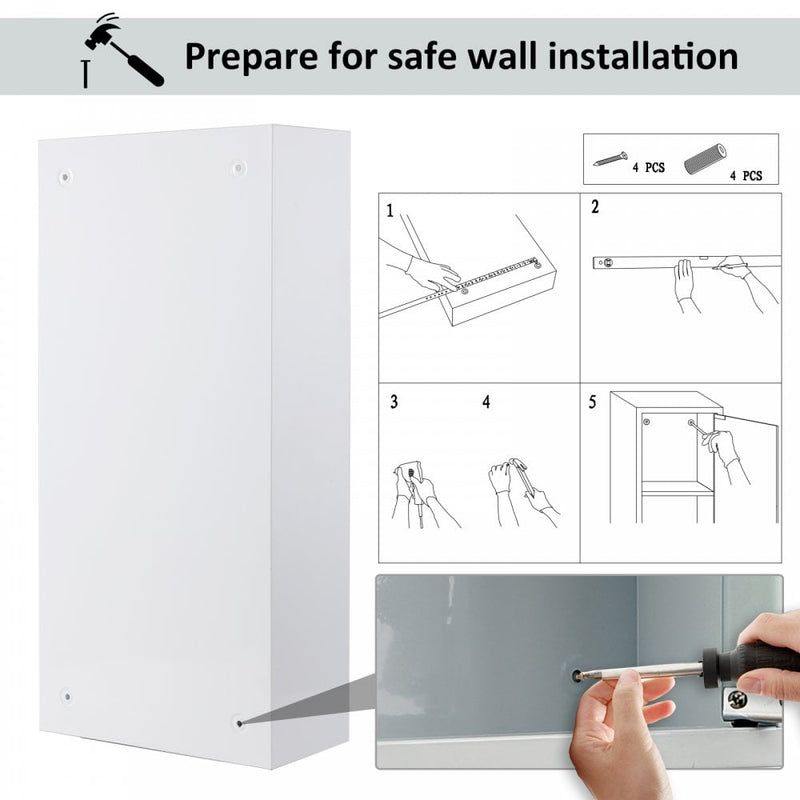 Prepare for safe wall installation

4 PCS
4 PCS

1
2
3
4
5