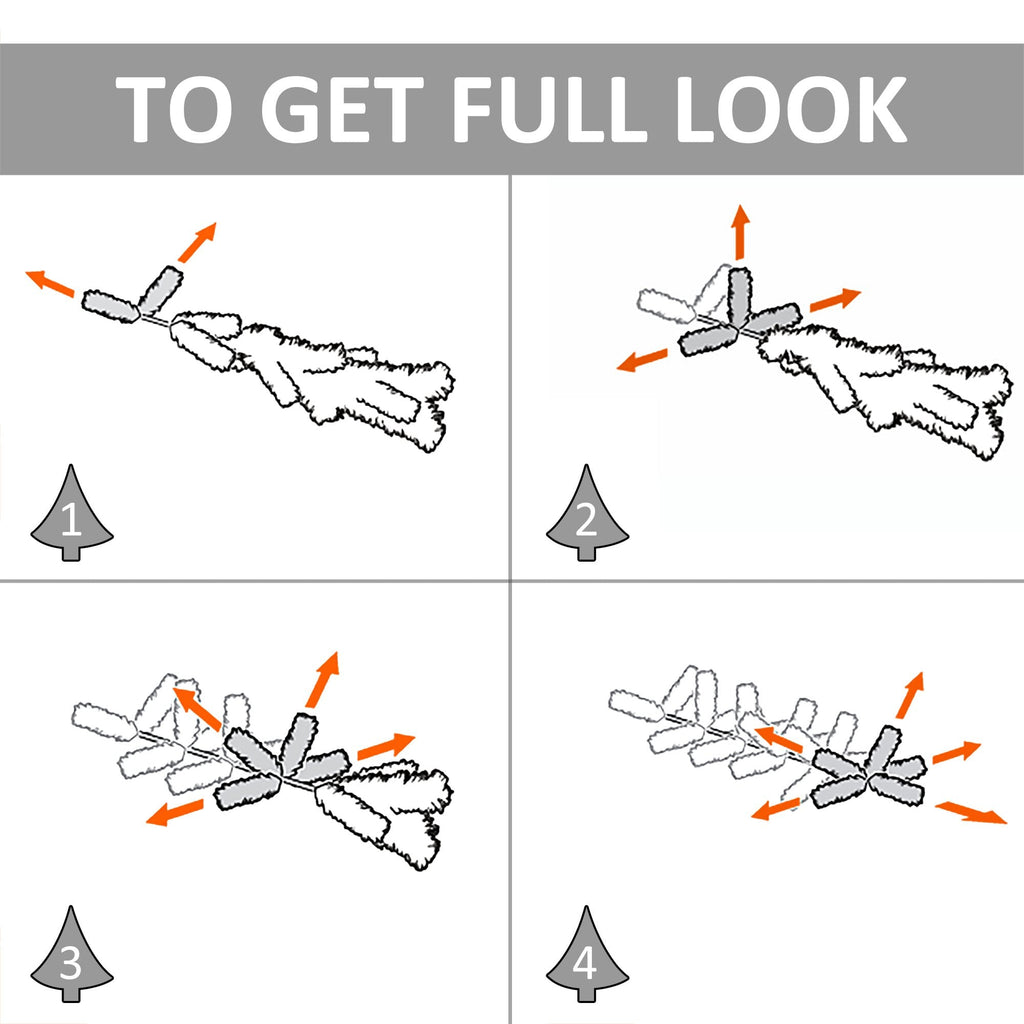 TO GET FULL LOOK

1

2

3

4