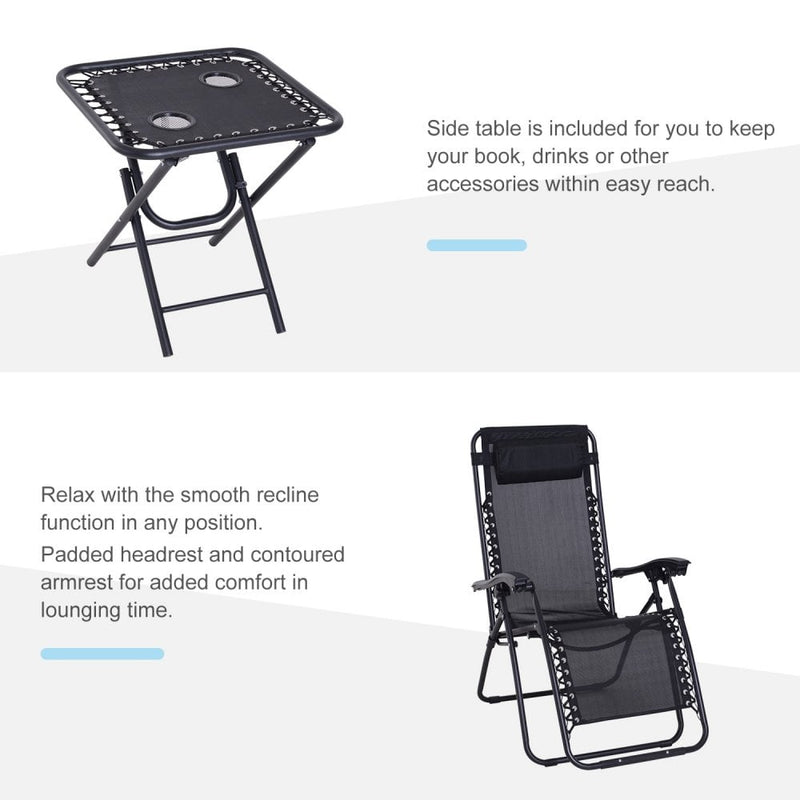 Side table is included for you to keep your book, drinks or other accessories within easy reach.

Relax with the smooth recline function in any position.

Padded headrest and contoured armrest for added comfort in lounging time.