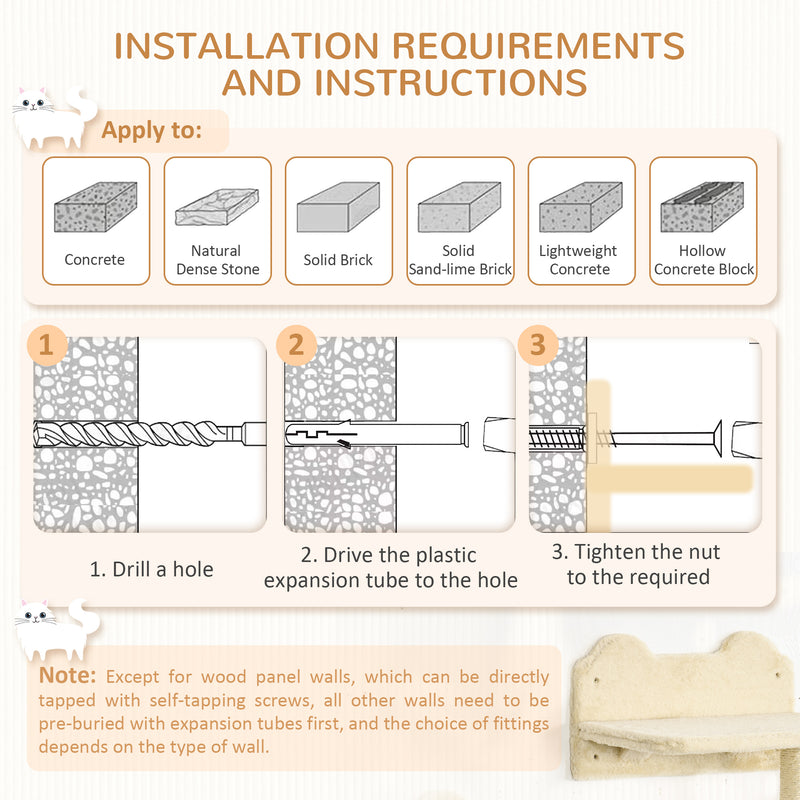 INSTALLATION REQUIREMENTS AND INSTRUCTIONS

Apply to:

Concrete

Natural Dense Stone

Solid Brick

Solid Sand-lime Brick

Lightweight Concrete

Hollow Concrete Block

1

2

3

1. Drill a hole

2. Drive the plastic expansion tube to the hole

3. Tighten the nut to the required

Note: Except for wood panel walls, which can be directly tapped with self-tapping screws, all other walls need to be pre-buried with expansion tubes first, and the choice of fittings depends on the type of wall.