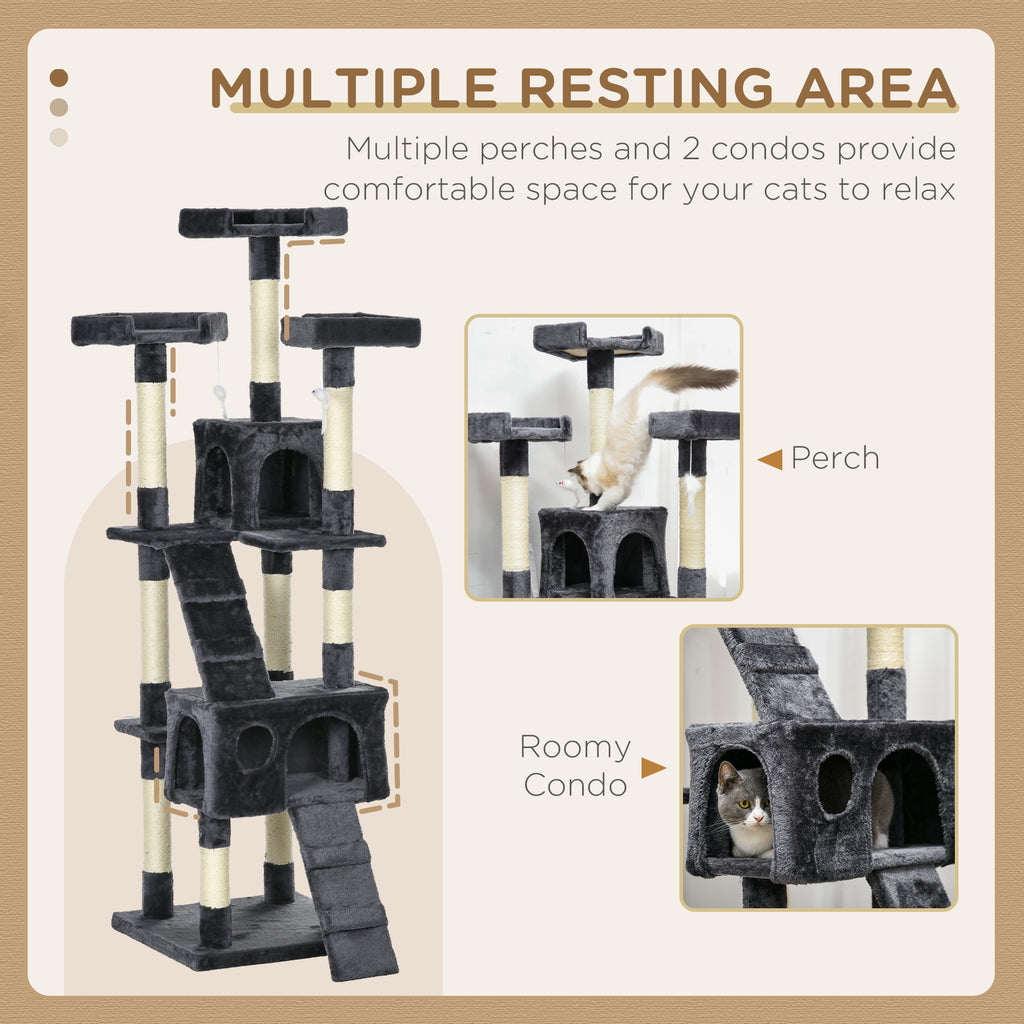 MULTIPLE RESTING AREA

Multiple perches and 2 condos provide comfortable space for your cats to relax

Perch

Roomy Condo