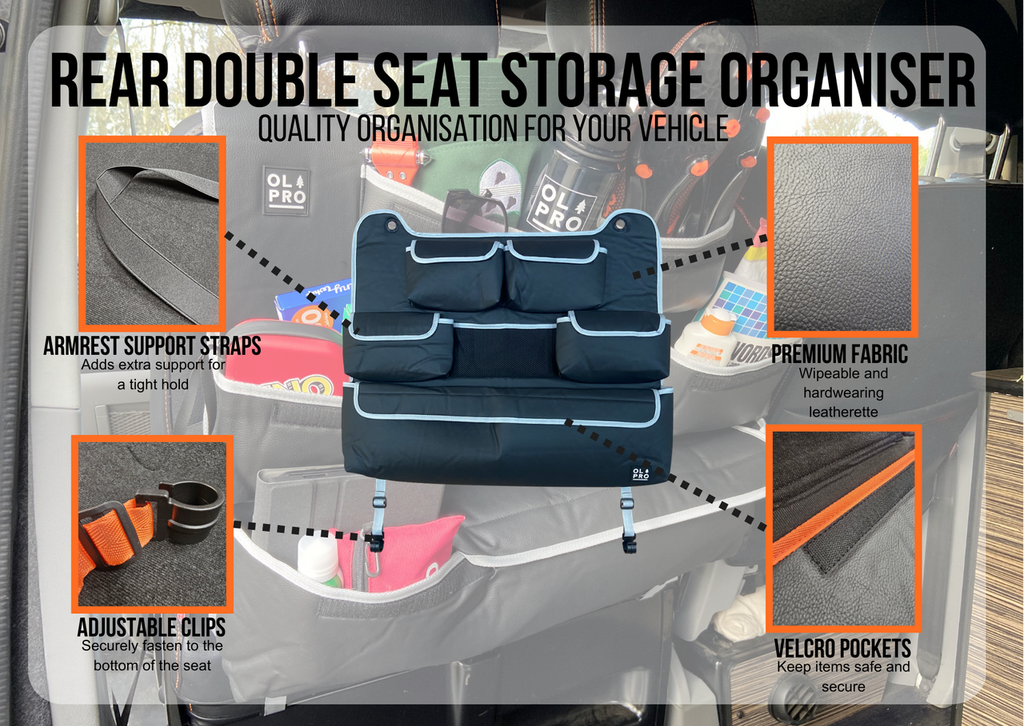 REAR DOUBLE SEAT STORAGE ORGANISER

QUALITY ORGANISATION FOR YOUR VEHICLE

OL PRO

OL PRO

ARMREST SUPPORT STRAPS
Adds extra support for a tight hold

PREMIUM FABRIC
Wipeable and hardwearing leatherette

OL PRO

ADJUSTABLE CLIPS
Securely fasten to the bottom of the seat

VELCRO POCKETS
Keep items safe and secure