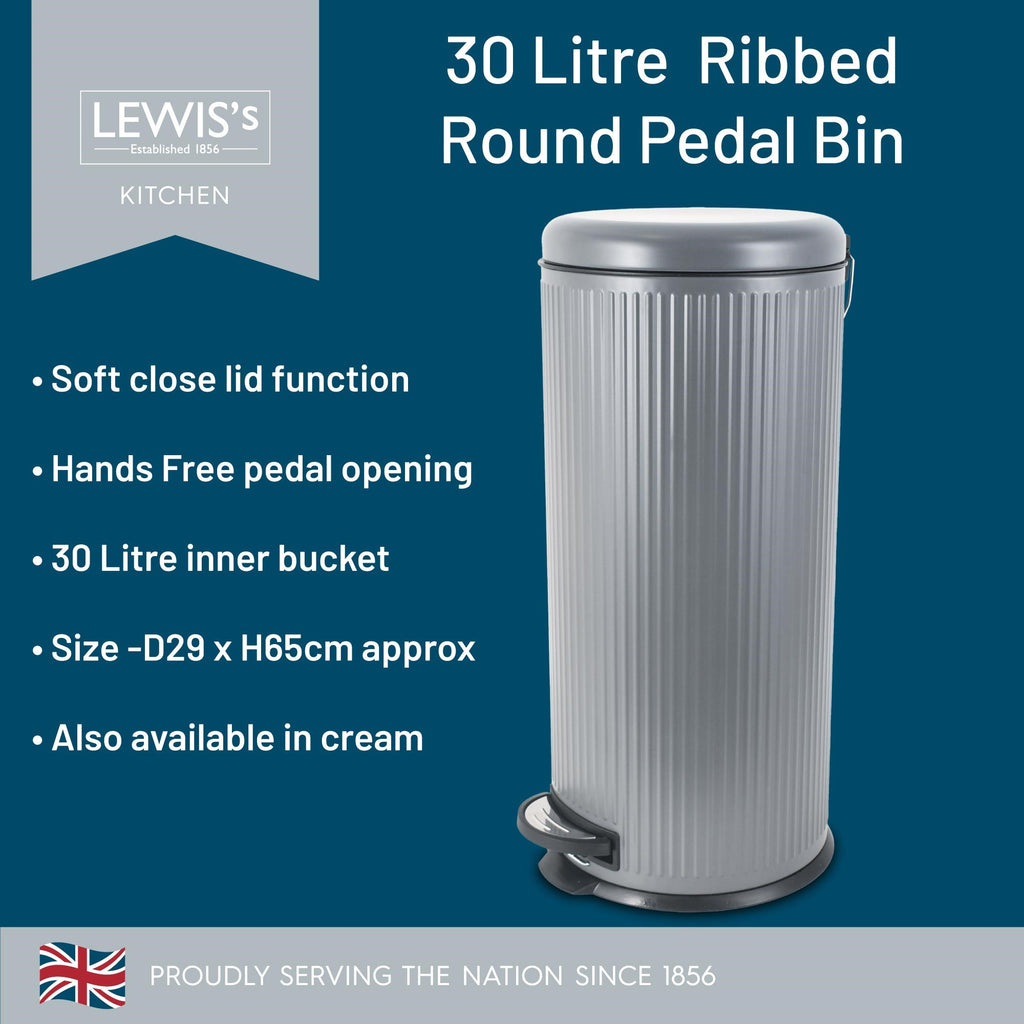 LEWIS's
Established 1856
KITCHEN

30 Litre Ribbed Round Pedal Bin

• Soft close lid function

• Hands Free pedal opening

• 30 Litre inner bucket

• Size -D29 x H65cm approx

• Also available in cream

PROUDLY SERVING THE NATION SINCE 1856