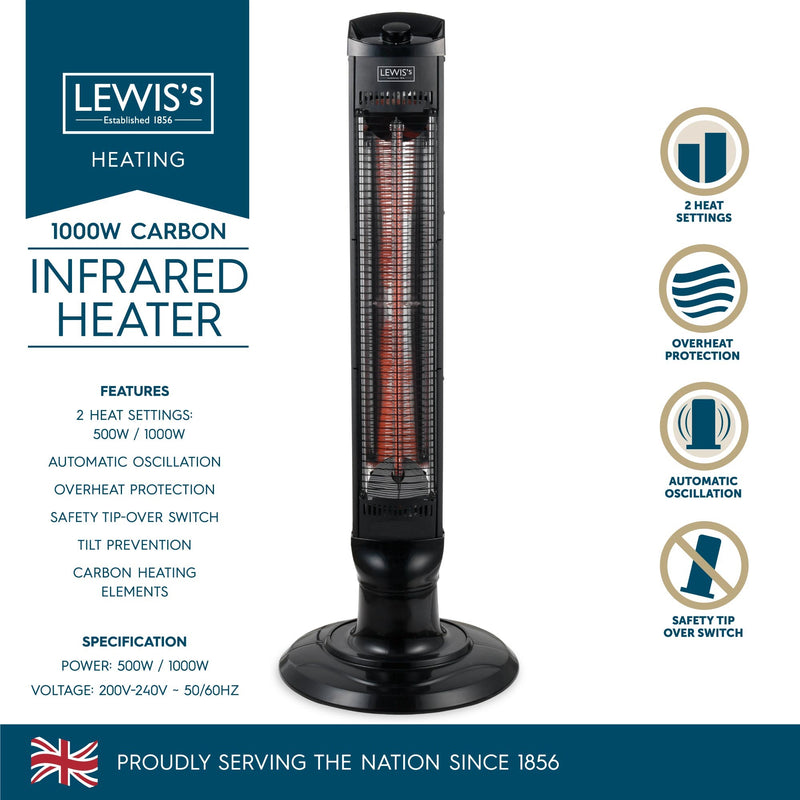 LEWIS's
Established 1856

HEATING

1000W CARBON

INFRARED HEATER

FEATURES

2 HEAT SETTINGS: 500W / 1000W

AUTOMATIC OSCILLATION

OVERHEAT PROTECTION

SAFETY TIP-OVER SWITCH

TILT PREVENTION

CARBON HEATING ELEMENTS

SPECIFICATION

POWER: 500W / 1000W

VOLTAGE: 200V-240V ~ 50/60HZ

LEWIS's

2 HEAT SETTINGS

OVERHEAT PROTECTION

AUTOMATIC OSCILLATION

SAFETY TIP OVER SWITCH

PROUDLY SERVING THE NATION SINCE 1856