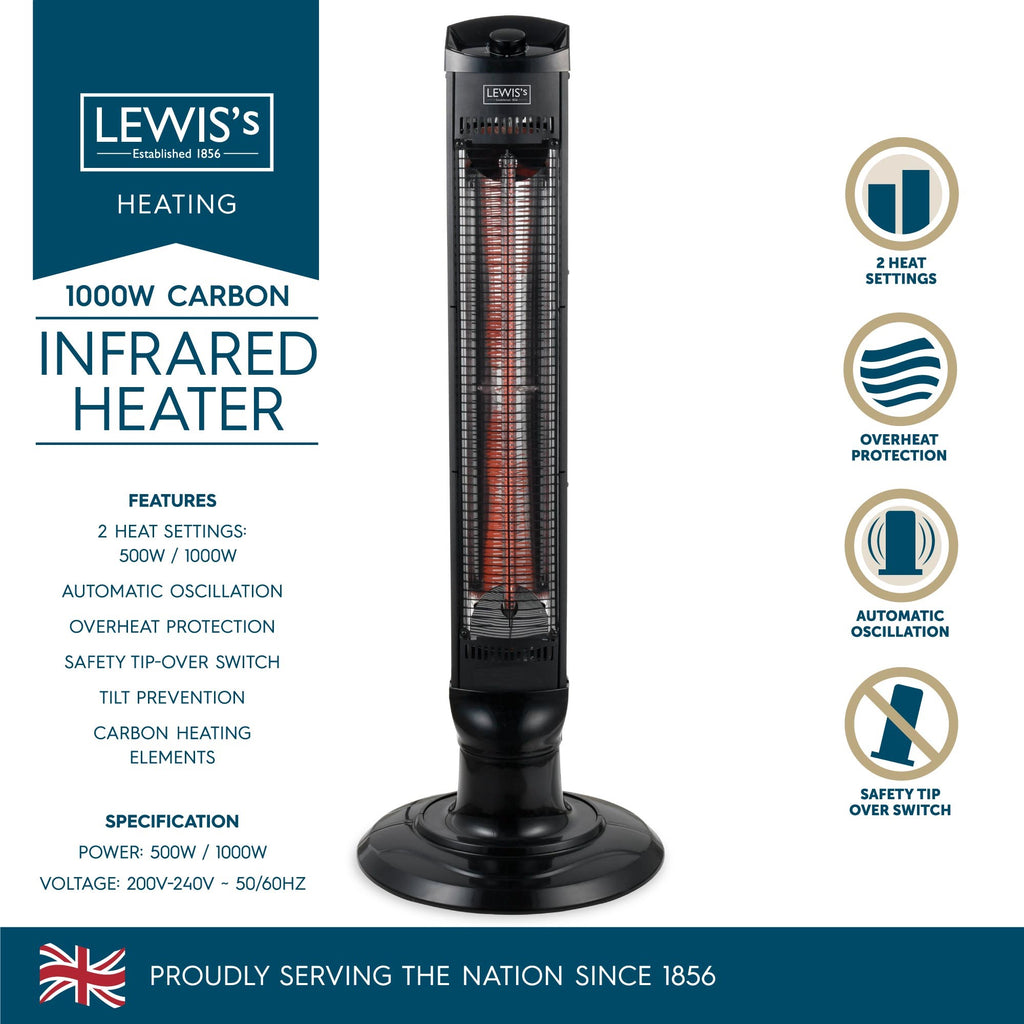 LEWIS's
Established 1856
HEATING

1000W CARBON
INFRARED HEATER

FEATURES
2 HEAT SETTINGS: 500W / 1000W
AUTOMATIC OSCILLATION
OVERHEAT PROTECTION
SAFETY TIP-OVER SWITCH
TILT PREVENTION
CARBON HEATING ELEMENTS

SPECIFICATION
POWER: 500W / 1000W
VOLTAGE: 200V-240V ~ 50/60HZ

LEWIS's

2 HEAT SETTINGS

OVERHEAT PROTECTION

AUTOMATIC OSCILLATION

SAFETY TIP OVER SWITCH

PROUDLY SERVING THE NATION SINCE 1856