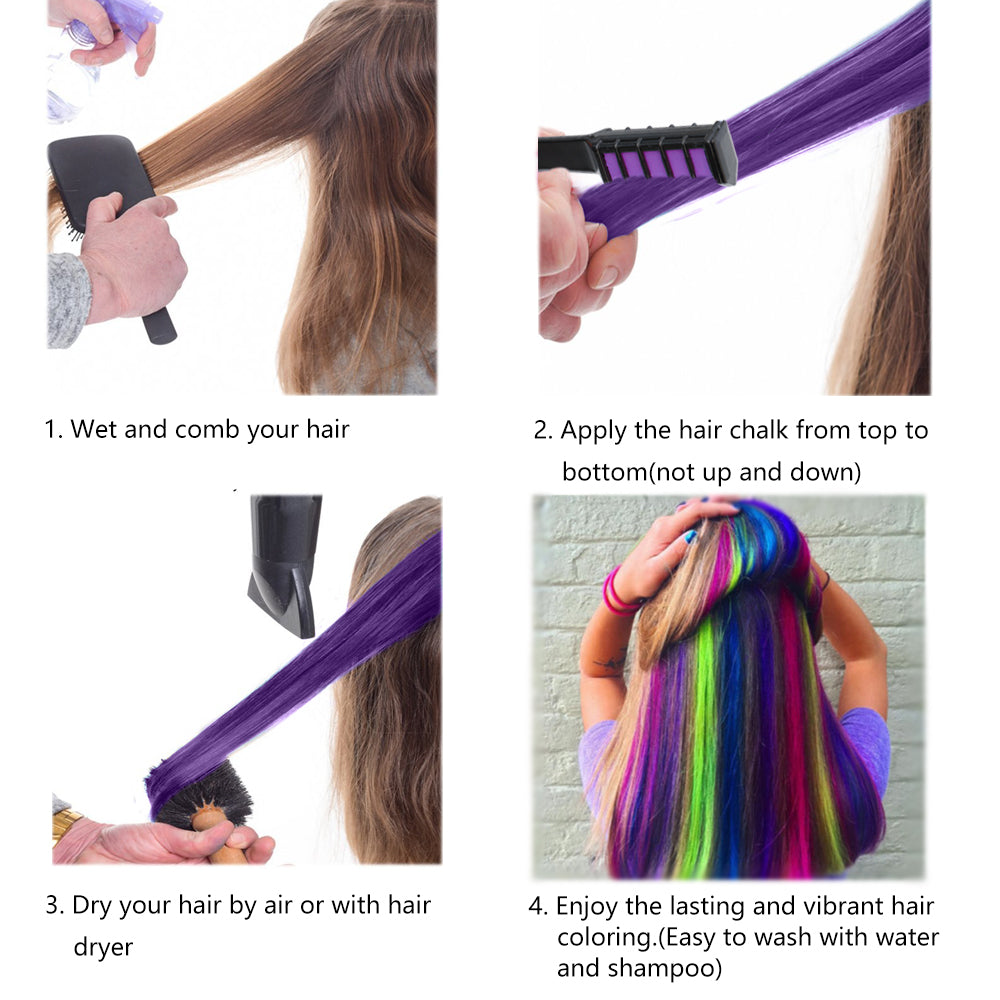 1. Wet and comb your hair

2. Apply the hair chalk from top to bottom(not up and down)

3. Dry your hair by air or with hair dryer

4. Enjoy the lasting and vibrant hair coloring.(Easy to wash with water and shampoo)