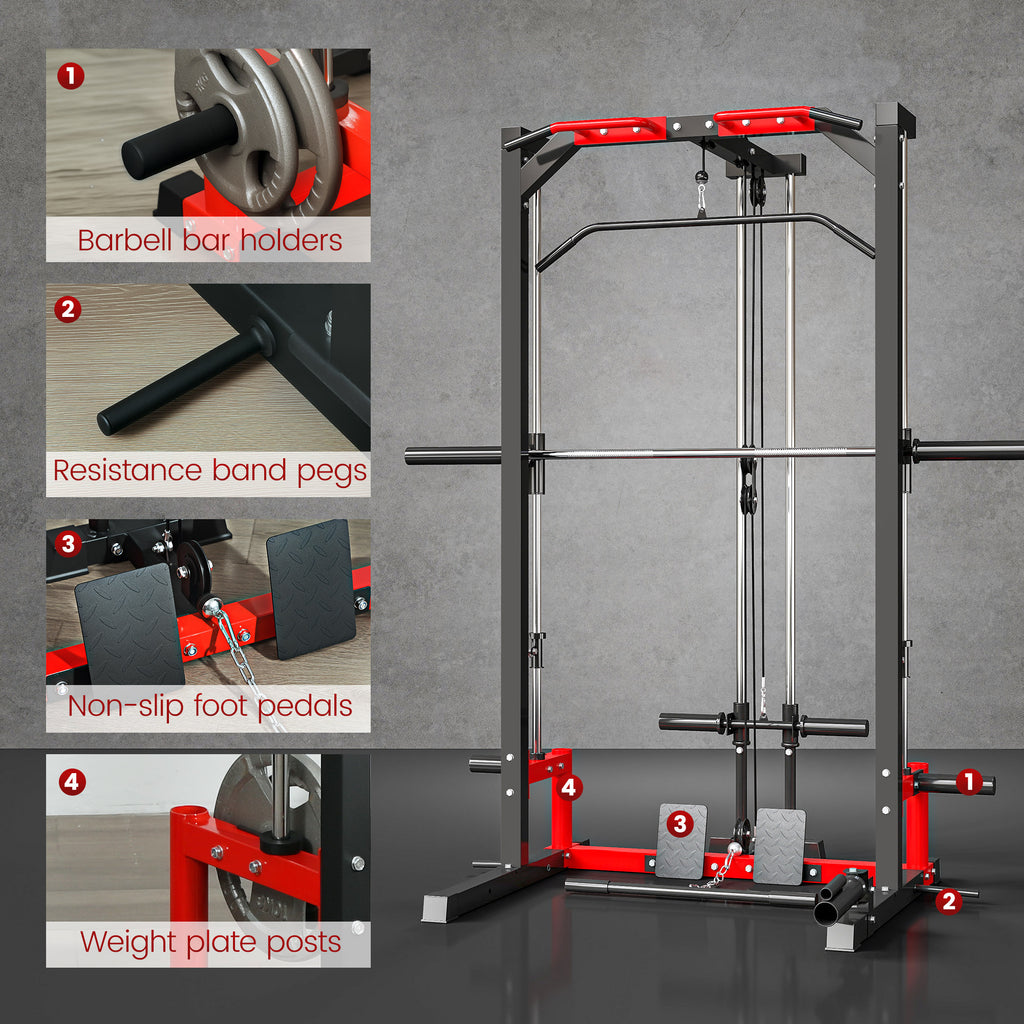 1
Barbell bar holders

2
Resistance band pegs

3
Non-slip foot pedals

4
Weight plate posts

4
3
1
2