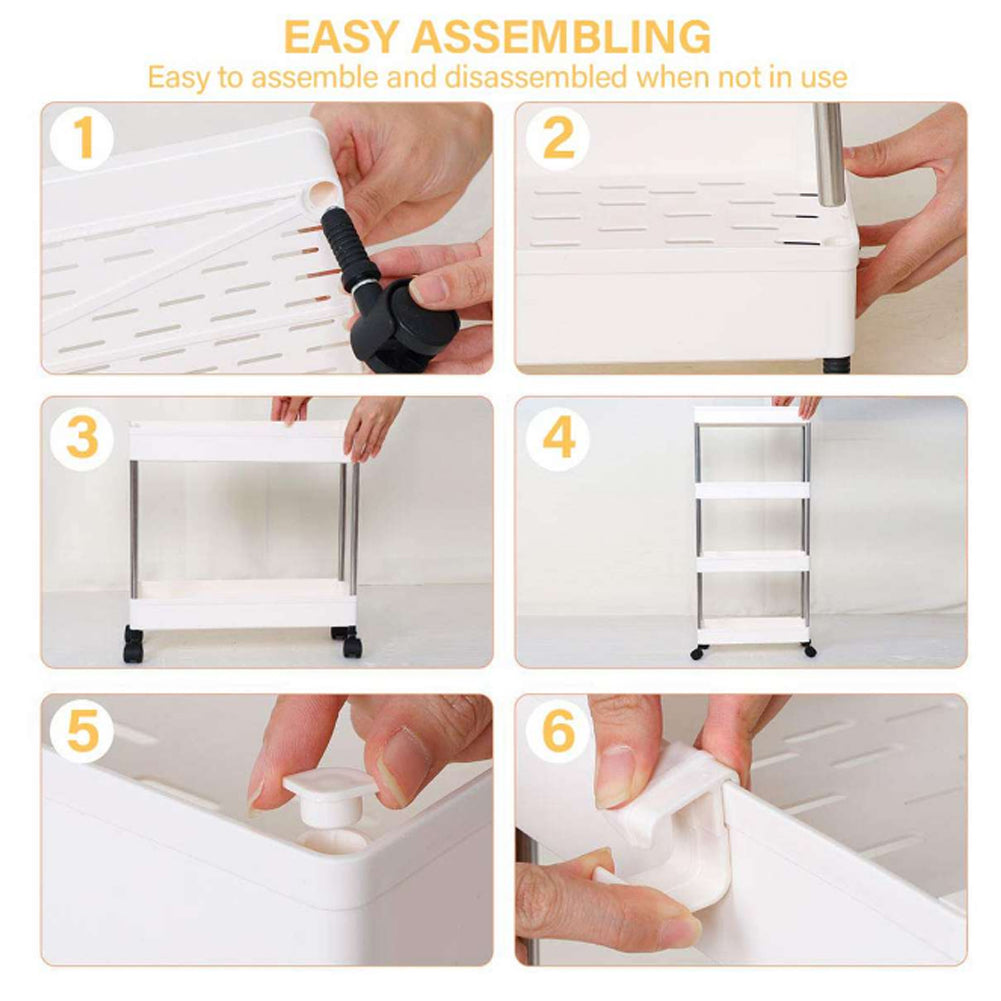 EASY ASSEMBLING
Easy to assemble and disassembled when not in use

1

2

3

4

5

6