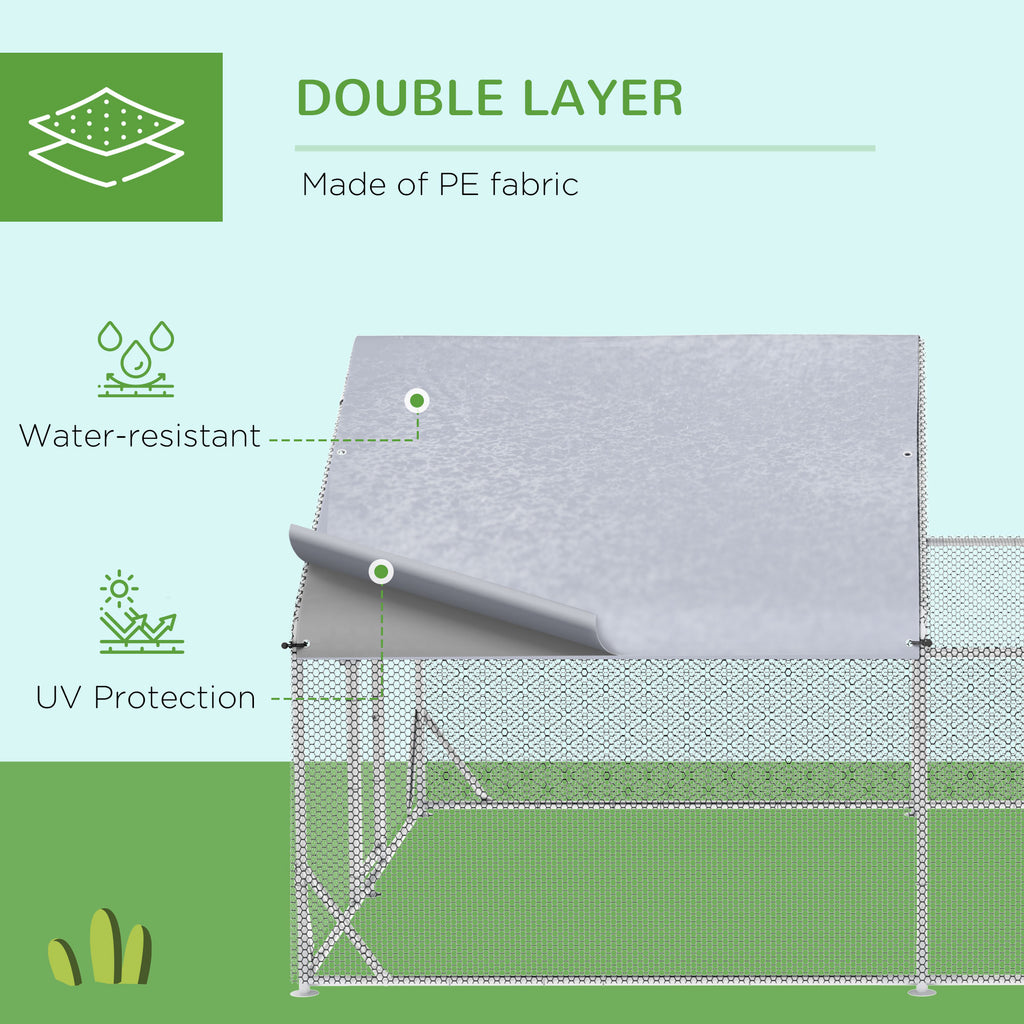 DOUBLE LAYER

Made of PE fabric

Water-resistant

UV Protection