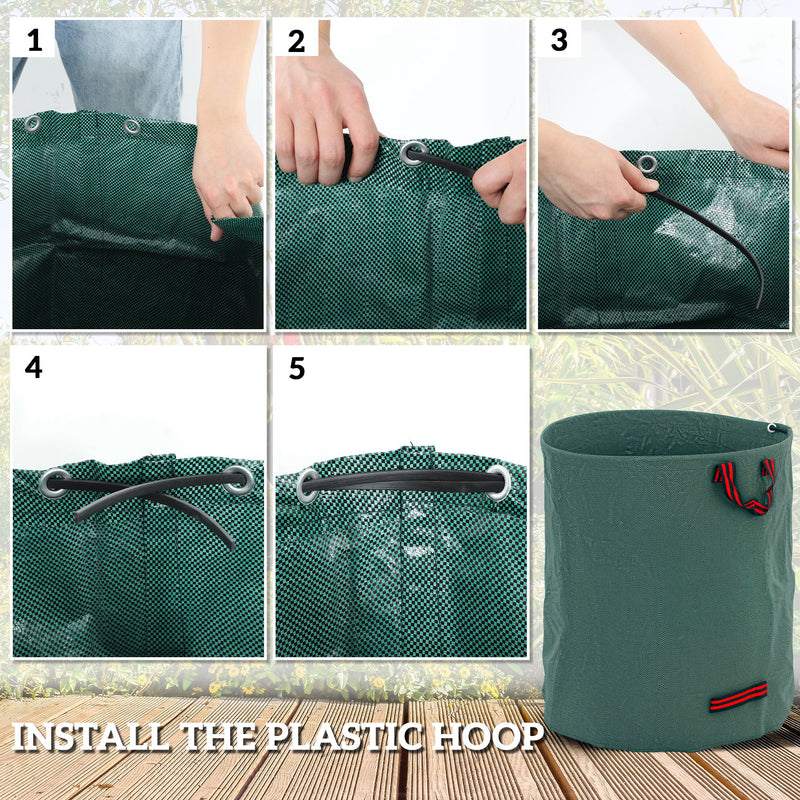 1

2

3

4

5

INSTALL THE PLASTIC HOOP