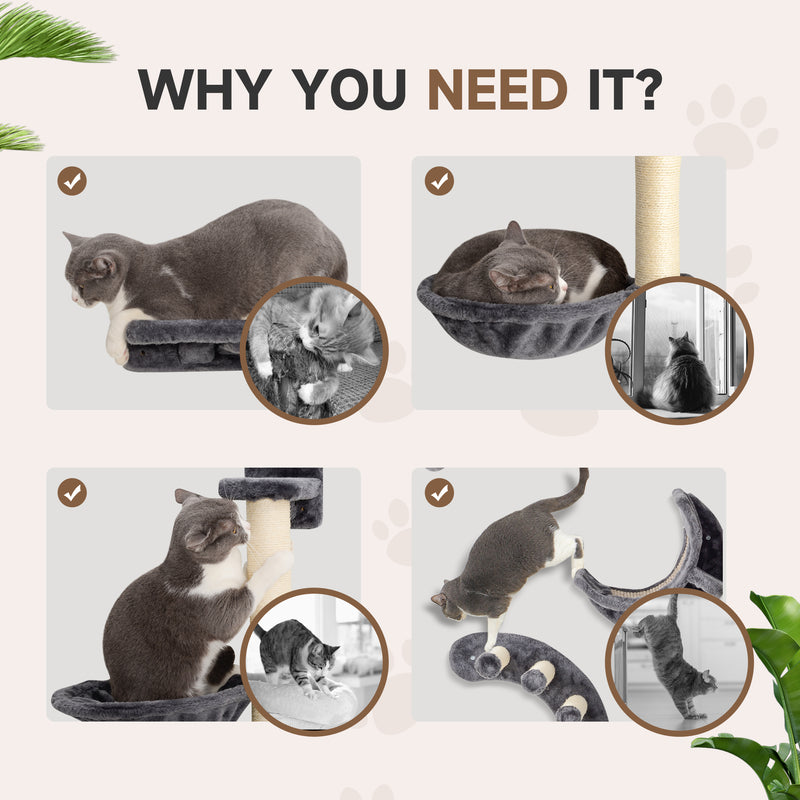 WHY YOU NEED IT?