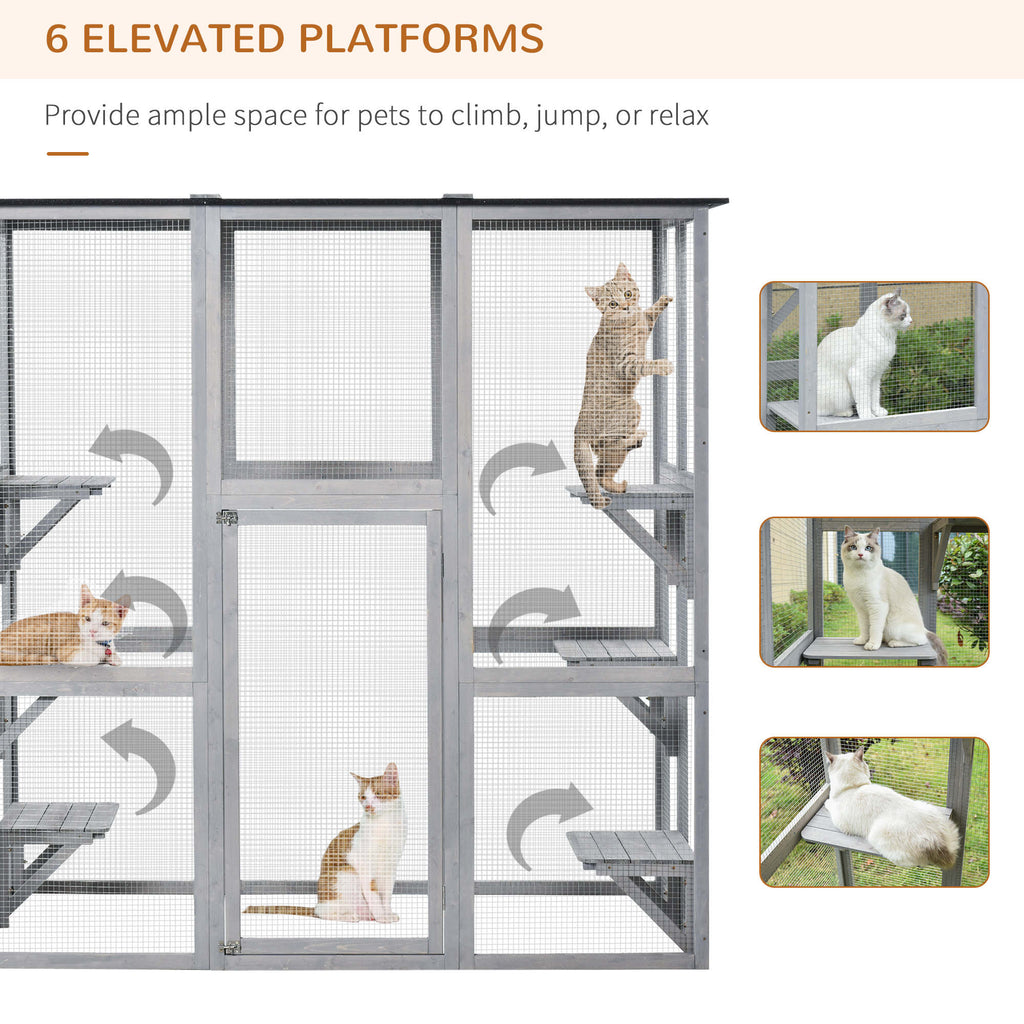 6 ELEVATED PLATFORMS

Provide ample space for pets to climb, jump, or relax