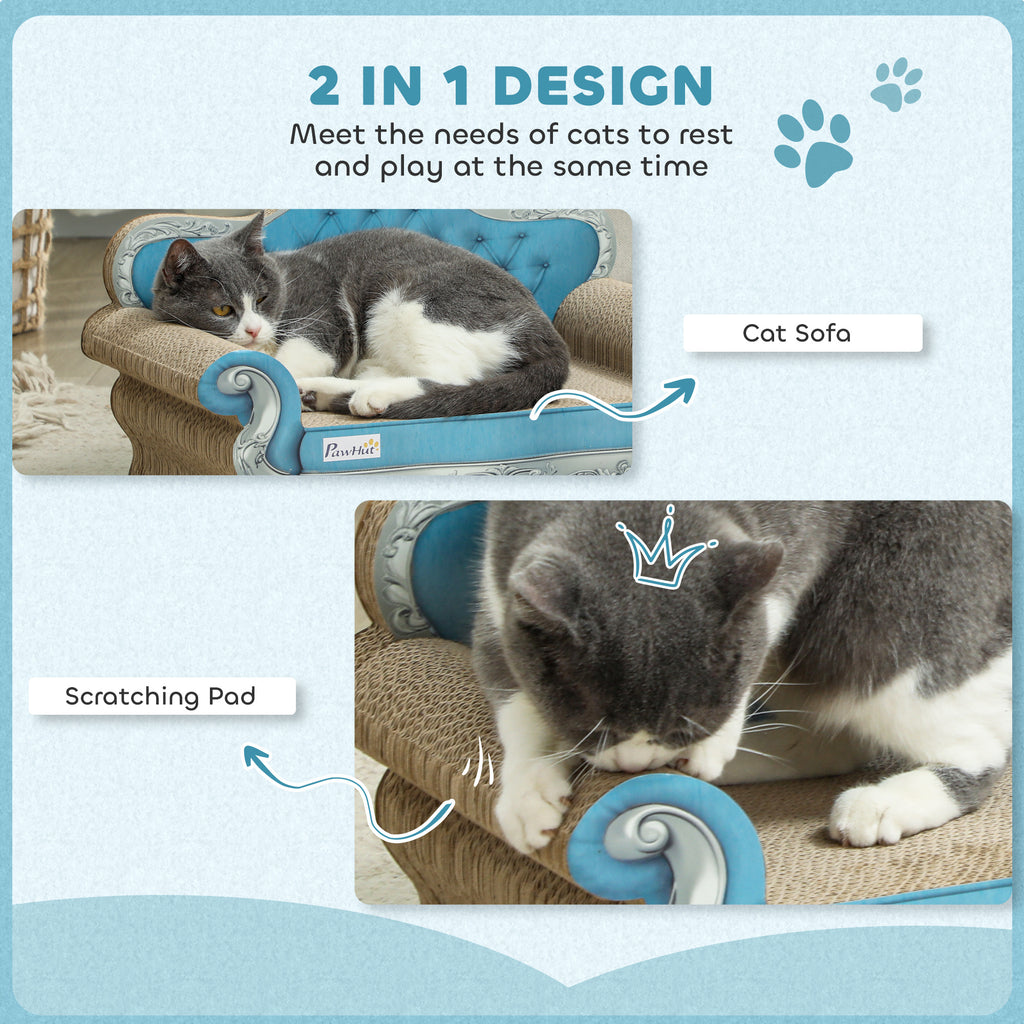 2 IN 1 DESIGN

Meet the needs of cats to rest and play at the same time

PawHut

Cat Sofa

Scratching Pad