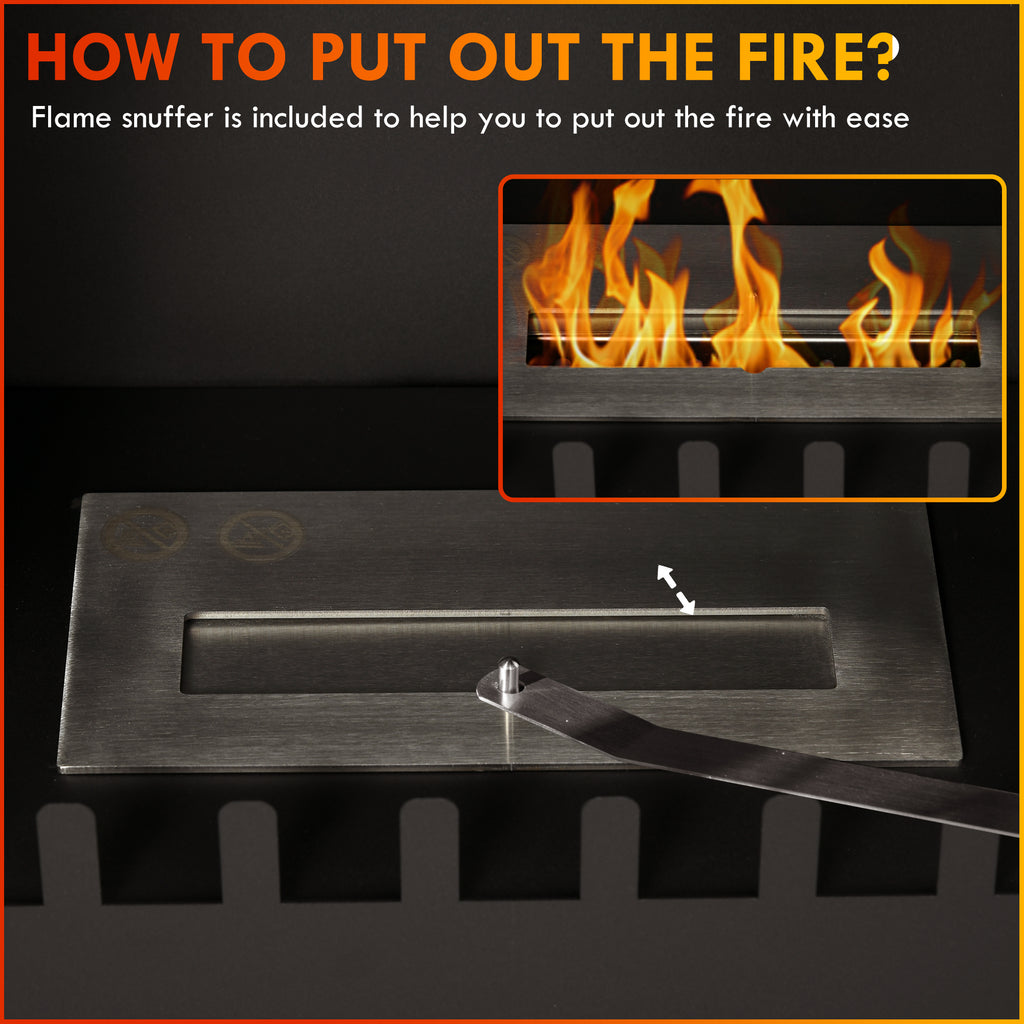 HOW TO PUT OUT THE FIRE?

Flame snuffer is included to help you to put out the fire with ease