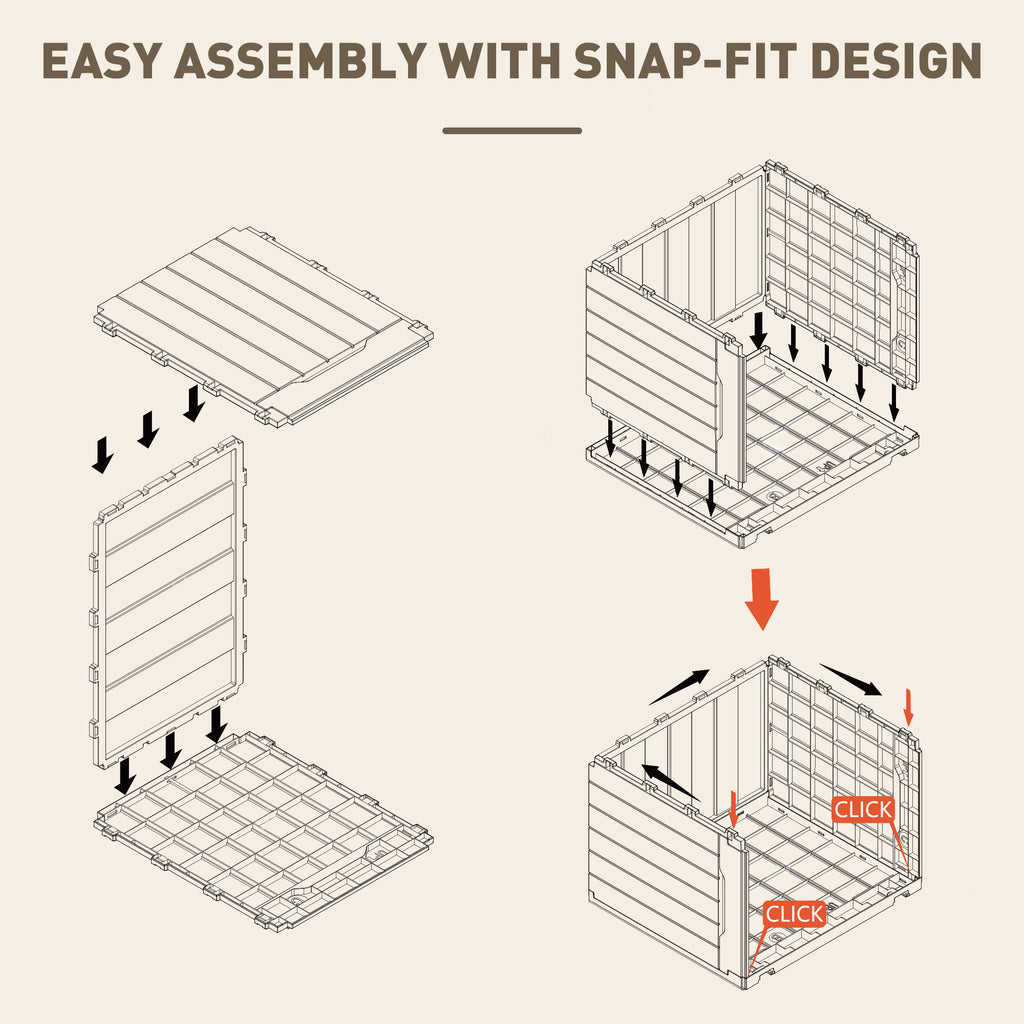 EASY ASSEMBLY WITH SNAP-FIT DESIGN

CLICK

CLICK