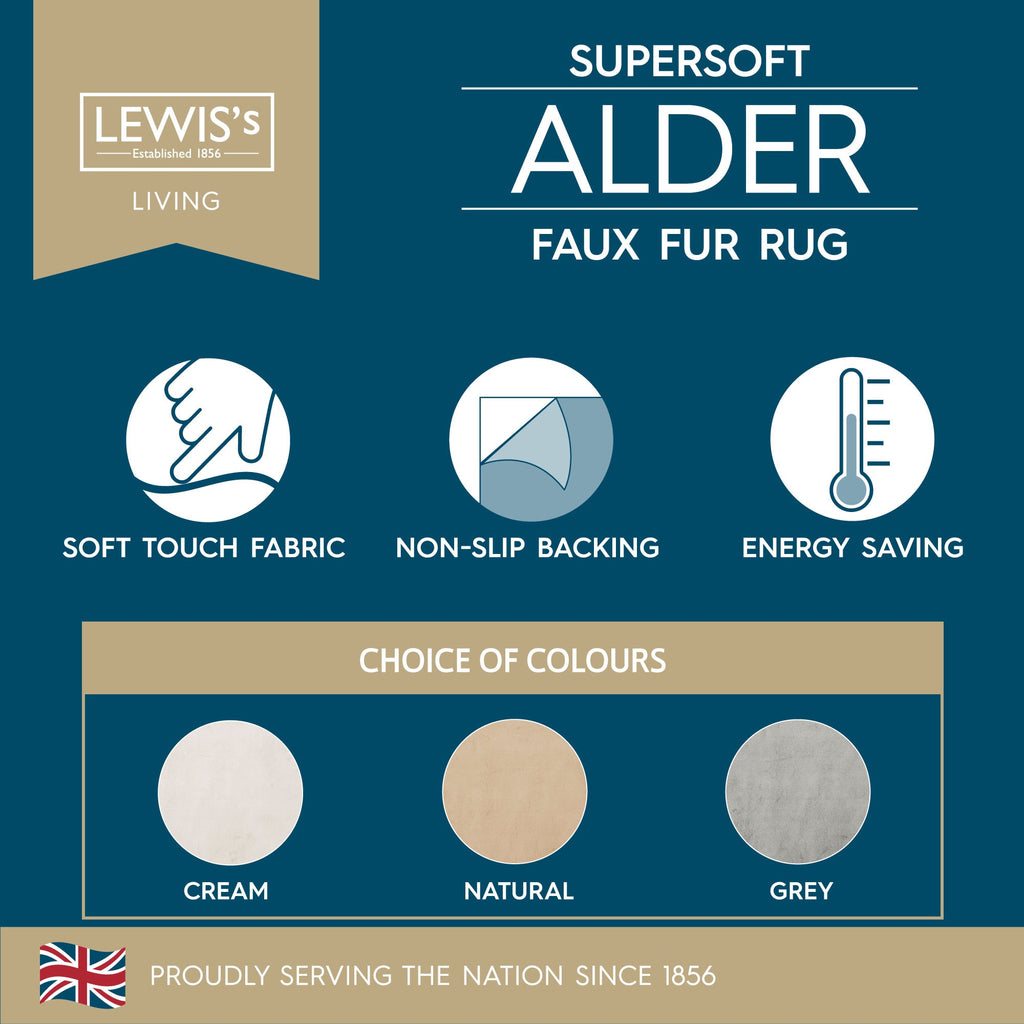 LEWIS's
Established 1856
LIVING

SUPERSOFT
ALDER
FAUX FUR RUG

SOFT TOUCH FABRIC
NON-SLIP BACKING
ENERGY SAVING

CHOICE OF COLOURS

CREAM
NATURAL
GREY

PROUDLY SERVING THE NATION SINCE 1856