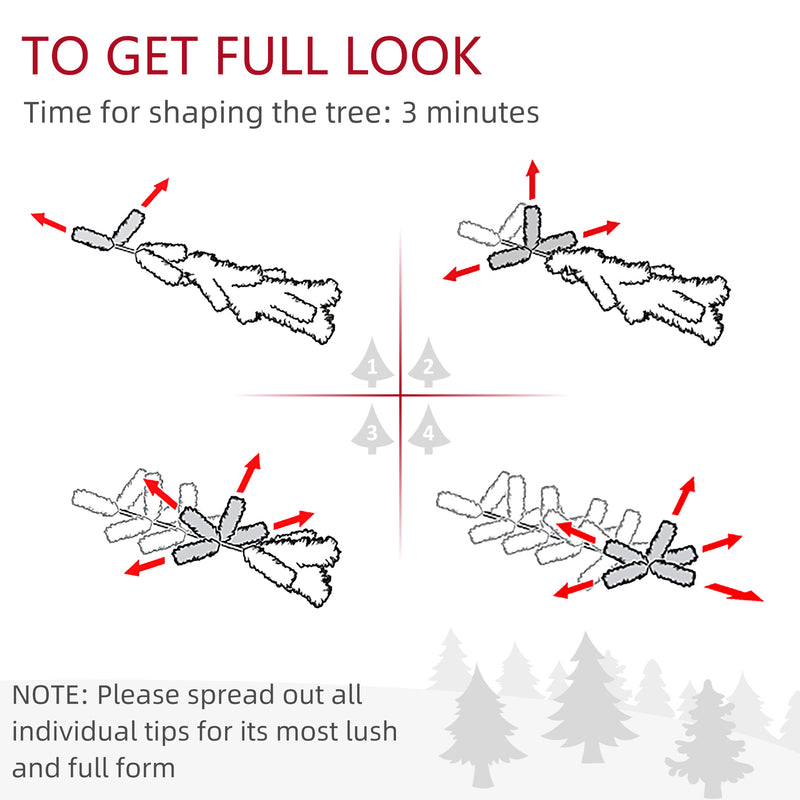 TO GET FULL LOOK
Time for shaping the tree: 3 minutes

1
2
3
4

NOTE: Please spread out all individual tips for its most lush and full form