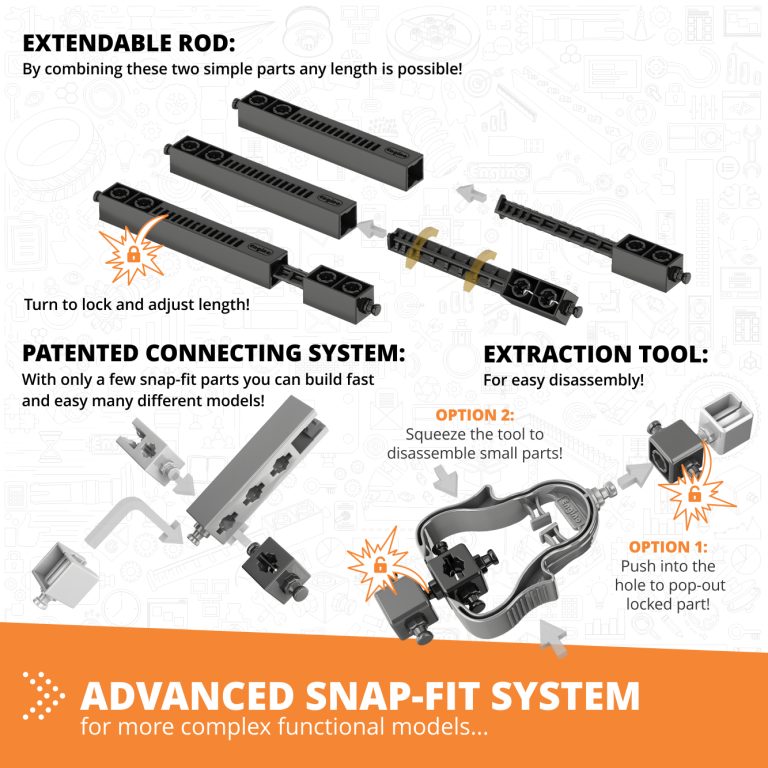 EXTENDABLE ROD:
By combining these two simple parts any length is possible!

Turn to lock and adjust length!

PATENTED CONNECTING SYSTEM:
With only a few snap-fit parts you can build fast and easy many different models!

EXTRACTION TOOL:
For easy disassembly!

OPTION 2:
Squeeze the tool to disassemble small parts!

OPTION 1:
Push into the hole to pop-out locked part!

ADVANCED SNAP-FIT SYSTEM
for more complex functional models...