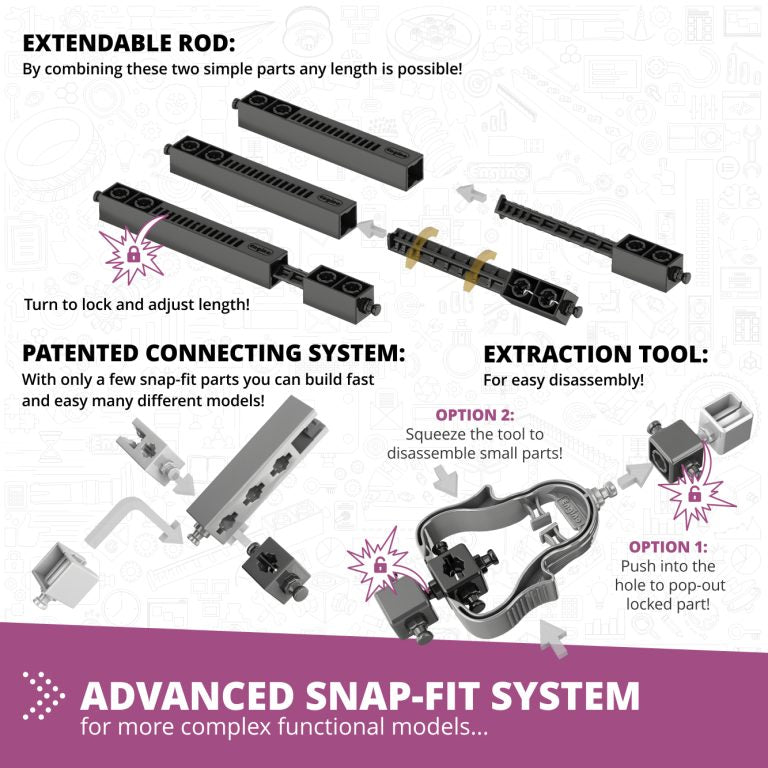 EXTENDABLE ROD:
By combining these two simple parts any length is possible!

Turn to lock and adjust length!

PATENTED CONNECTING SYSTEM:
With only a few snap-fit parts you can build fast and easy many different models!

EXTRACTION TOOL:
For easy disassembly!

OPTION 2:
Squeeze the tool to disassemble small parts!

OPTION 1:
Push into the hole to pop-out locked part!

ADVANCED SNAP-FIT SYSTEM
for more complex functional models...