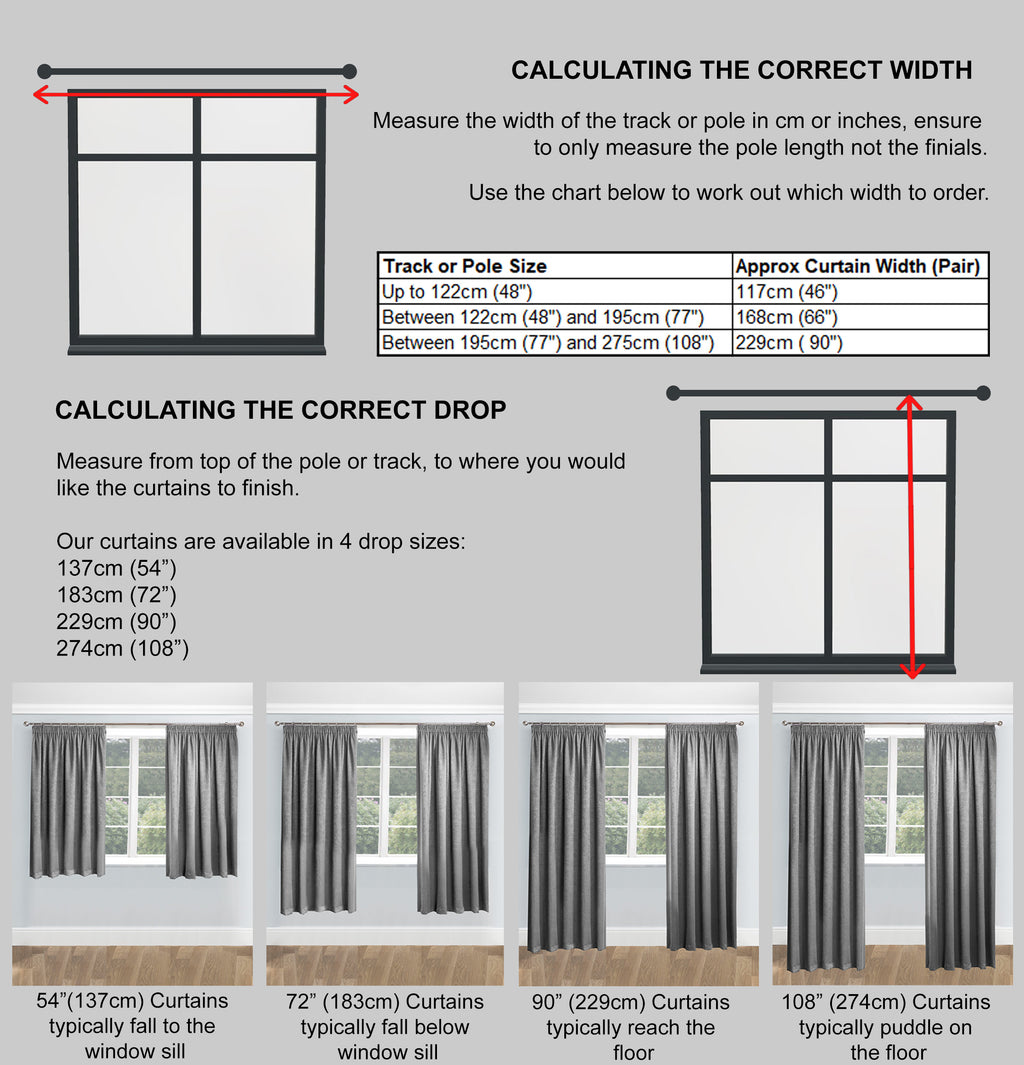 CALCULATING THE CORRECT WIDTH

Measure the width of the track or pole in cm or inches, ensure to only measure the pole length not the finials.

Use the chart below to work out which width to order.

| Track or Pole Size | Approx Curtain Width (Pair) |
|---|---|
| Up to 122cm (48") | 117cm (46") |
| Between 122cm (48") and 195cm (77") | 168cm (66") |
| Between 195cm (77") and 275cm (108") | 229cm ( 90") |

CALCULATING THE CORRECT DROP

Measure from top of the pole or track, to where you would like the curtains to finish.

Our curtains are available in 4 drop sizes:
137cm (54”)
183cm (72”)
229cm (90”)
274cm (108”)

54”(137cm) Curtains typically fall to the window sill

72” (183cm) Curtains typically fall below window sill

90” (229cm) Curtains typically reach the floor

108” (274cm) Curtains typically puddle on the floor