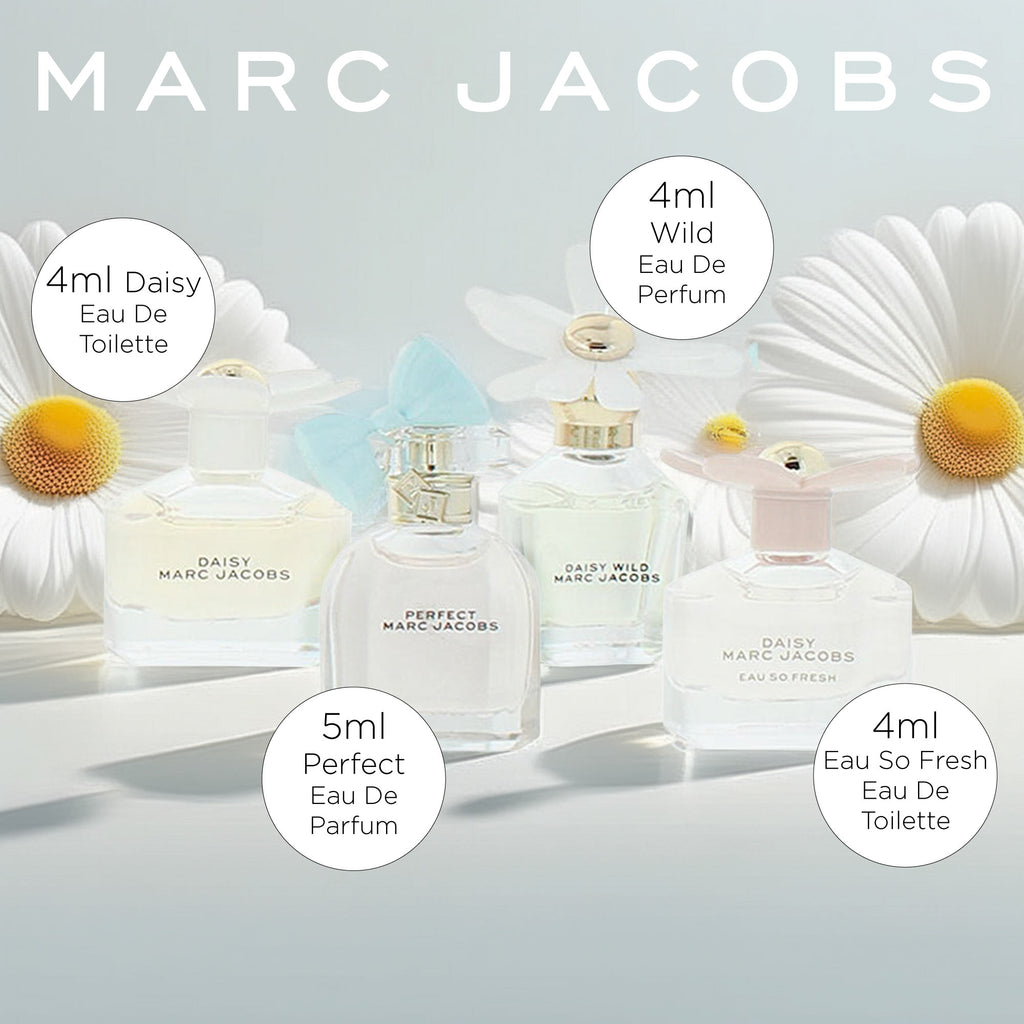 MARC JACOBS

4ml Daisy
Eau De
Toilette

4ml
Wild
Eau De
Perfum

DAISY
MARC JACOBS

PERFECT
MARC JACOBS

DAISY WILD
MARC JACOBS

DAISY
MARC JACOBS
EAU SO FRESH

5ml
Perfect
Eau De
Parfum

4ml
Eau So Fresh
Eau De
Toilette